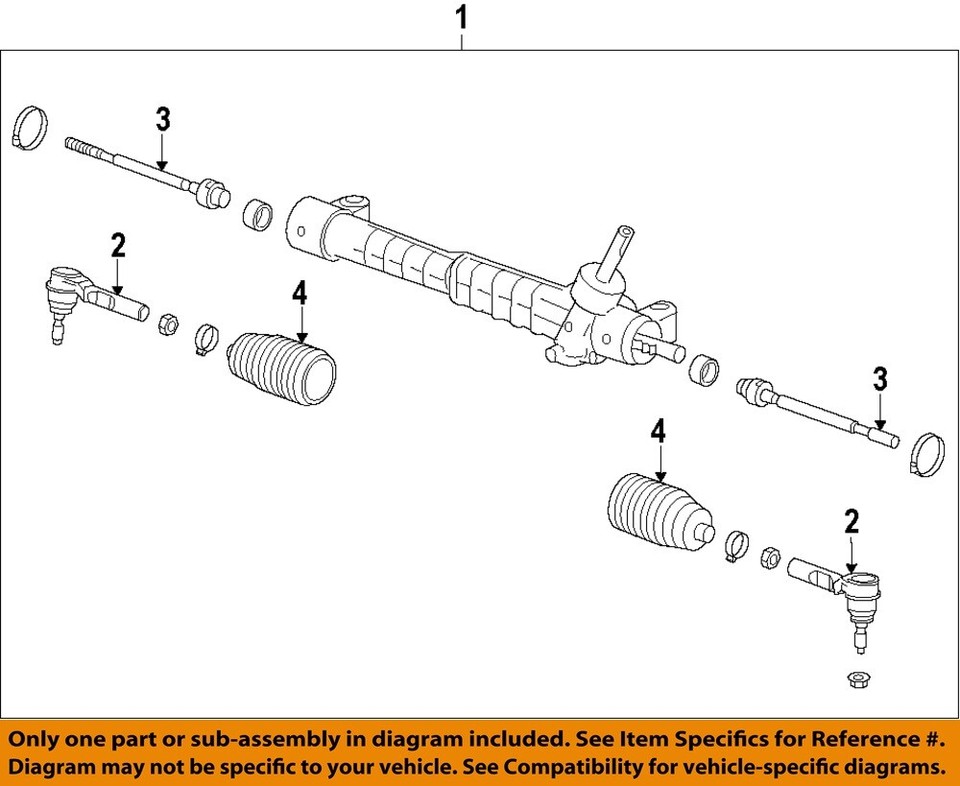 1

3

2

4

3

4

2

Only one part or sub-assembly in diagram included. See Item Specifics for Reference #. Diagram may not be specific to your vehicle. See Compatibility for vehicle-specific diagrams.