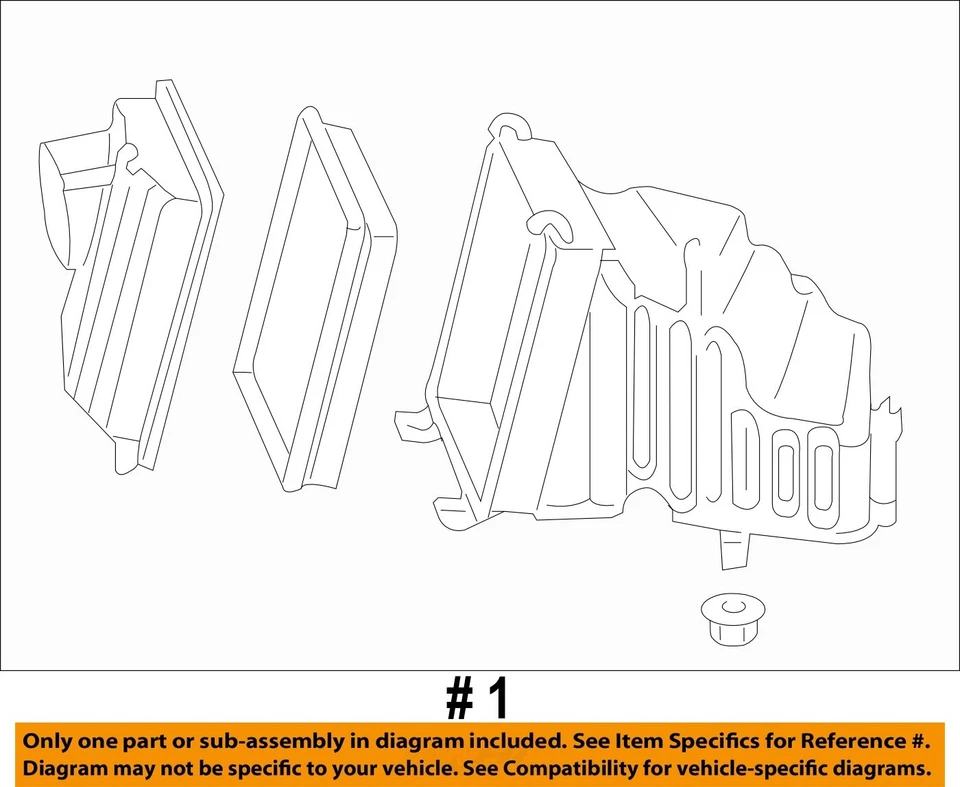 # 1

Only one part or sub-assembly in diagram included. See Item Specifics for Reference #. Diagram may not be specific to your vehicle. See Compatibility for vehicle-specific diagrams.