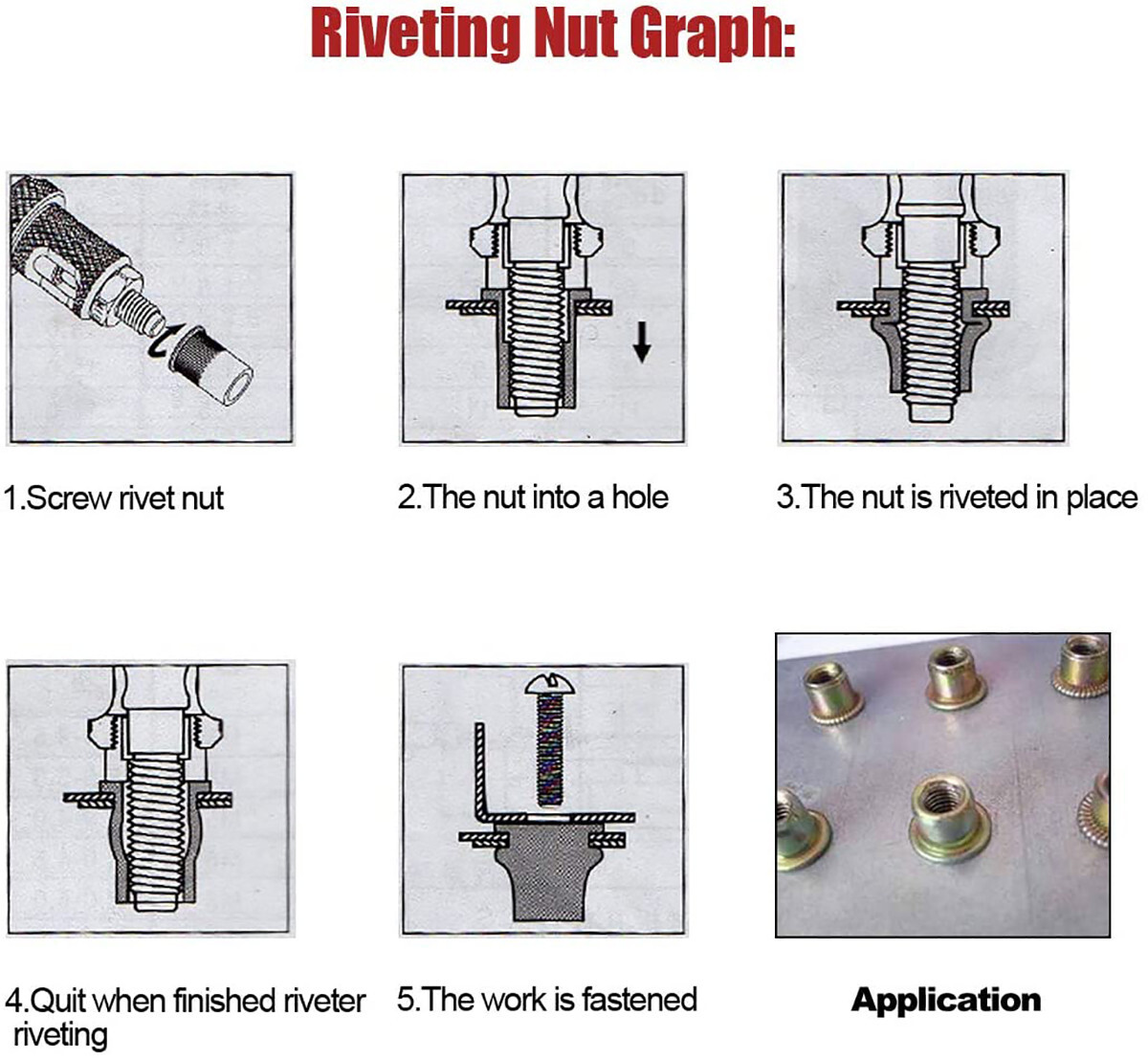 Riveting Nut Graph:

1.Screw rivet nut

2.The nut into a hole

3.The nut is riveted in place

4.Quit when finished riveter riveting

5.The work is fastened

Application