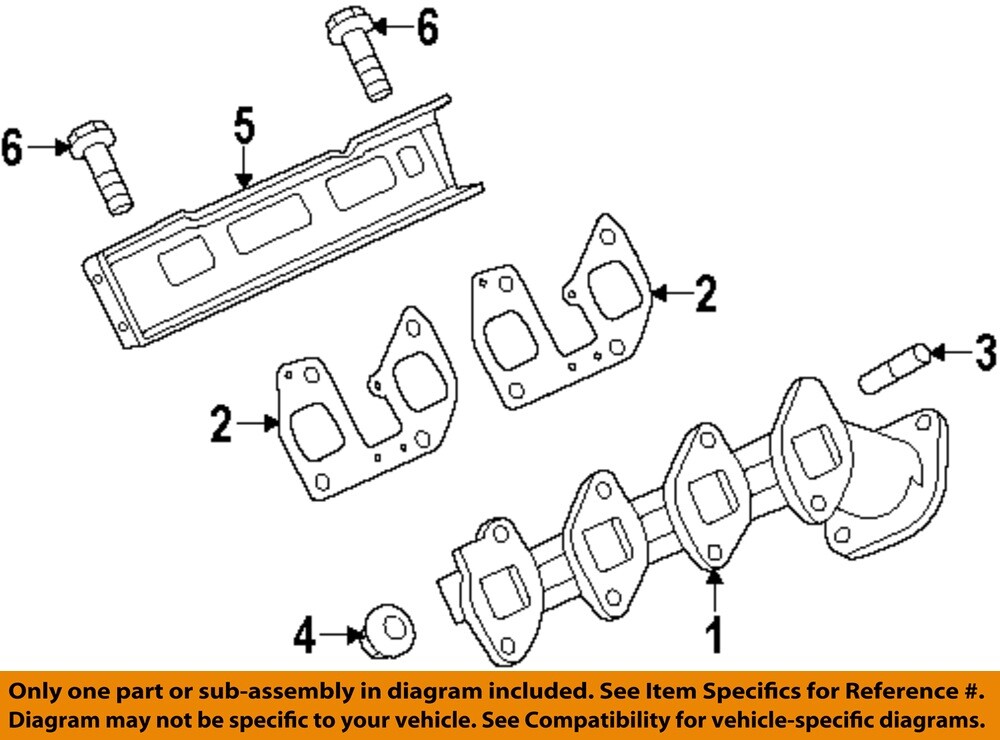 6
6
5
2
3
2
4
1

Only one part or sub-assembly in diagram included. See Item Specifics for Reference #.
Diagram may not be specific to your vehicle. See Compatibility for vehicle-specific diagrams.