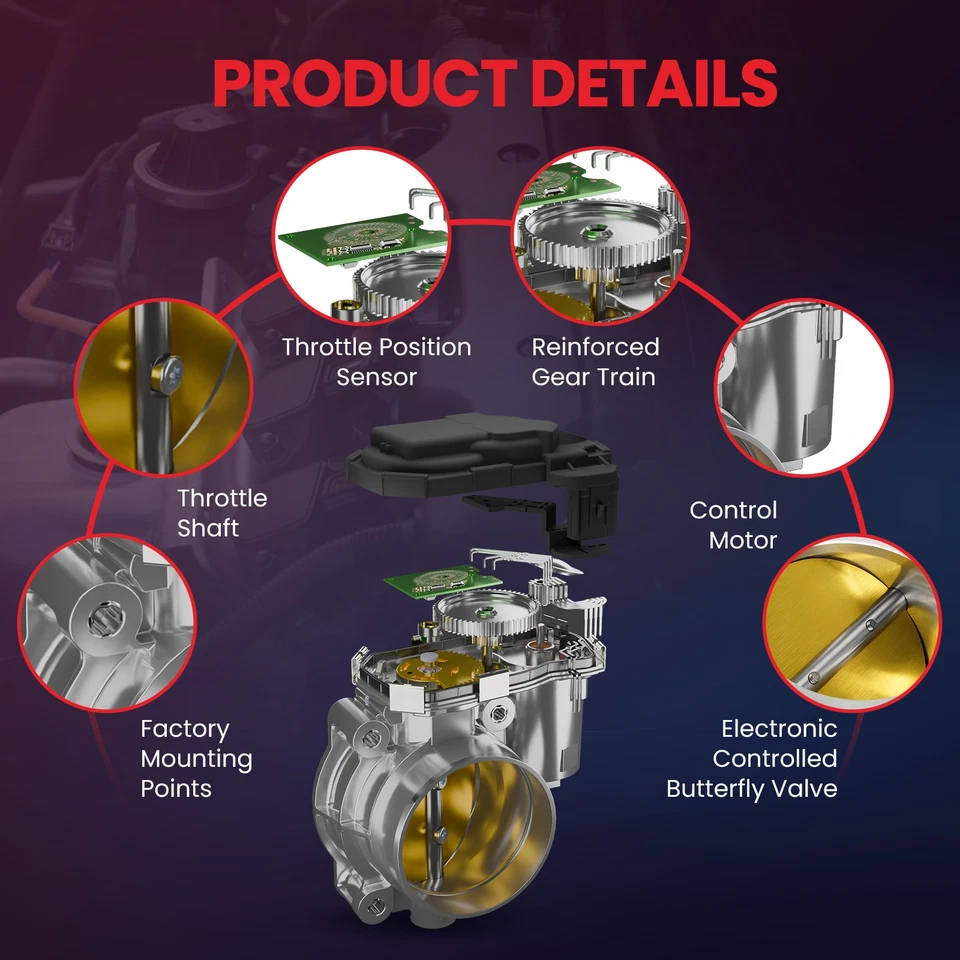 PRODUCT DETAILS

Throttle Position Sensor

Reinforced Gear Train

Throttle Shaft

Control Motor

Factory Mounting Points

Electronic Controlled Butterfly Valve