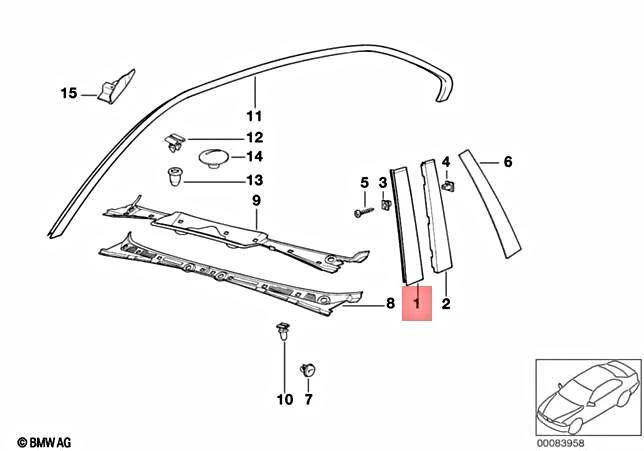 15
11
12
14
13
9
5
3
4
6
8
1
2
10
7
© BMW AG
00083958