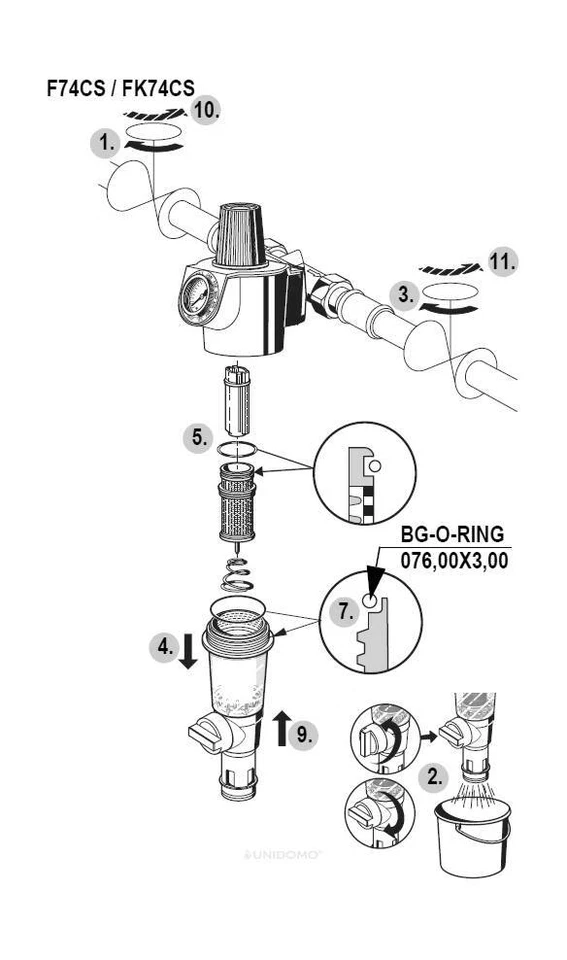 F74CS / FK74CS

10.

1.

11.

3.

5.

BG-O-RING
076,00X3,00

7.

4.

9.

2.

UNIDOMO