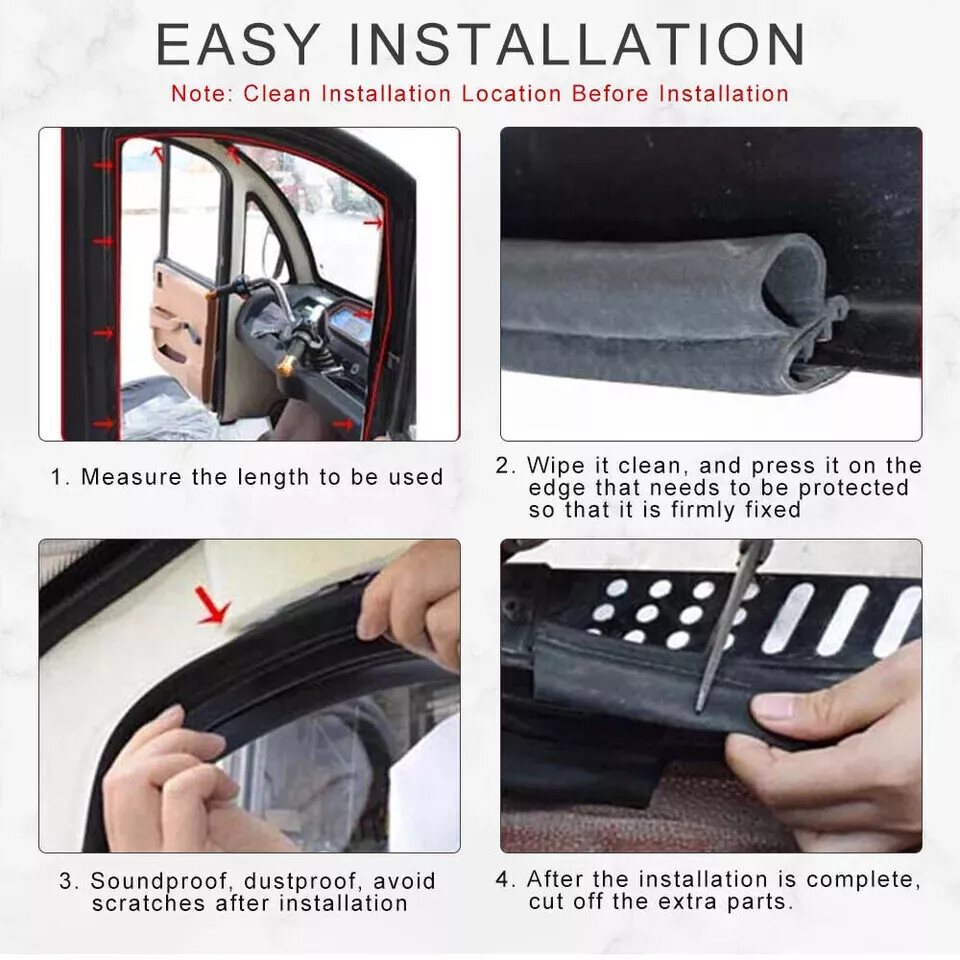 EASY INSTALLATION

Note: Clean Installation Location Before Installation

1. Measure the length to be used

2. Wipe it clean, and press it on the edge that needs to be protected so that it is firmly fixed

3. Soundproof, dustproof, avoid scratches after installation

4. After the installation is complete, cut off the extra parts.