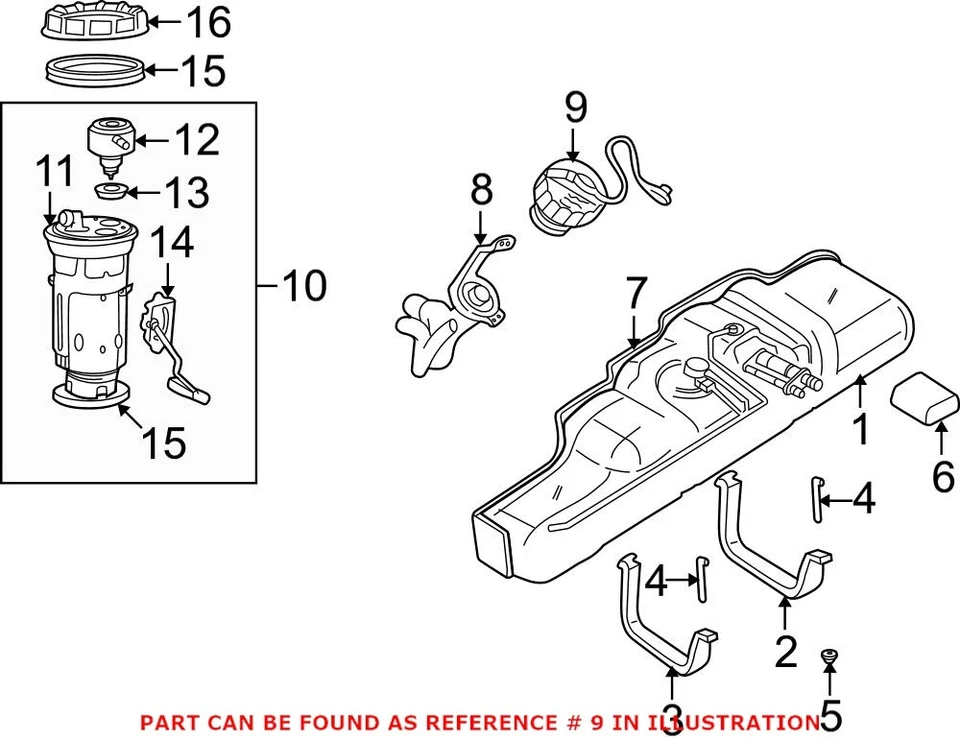 16
15
12
11
13
14
10
15
9
8
7
1
6
4
4
2
3
5
PART CAN BE FOUND AS REFERENCE # 9 IN ILLUSTRATION