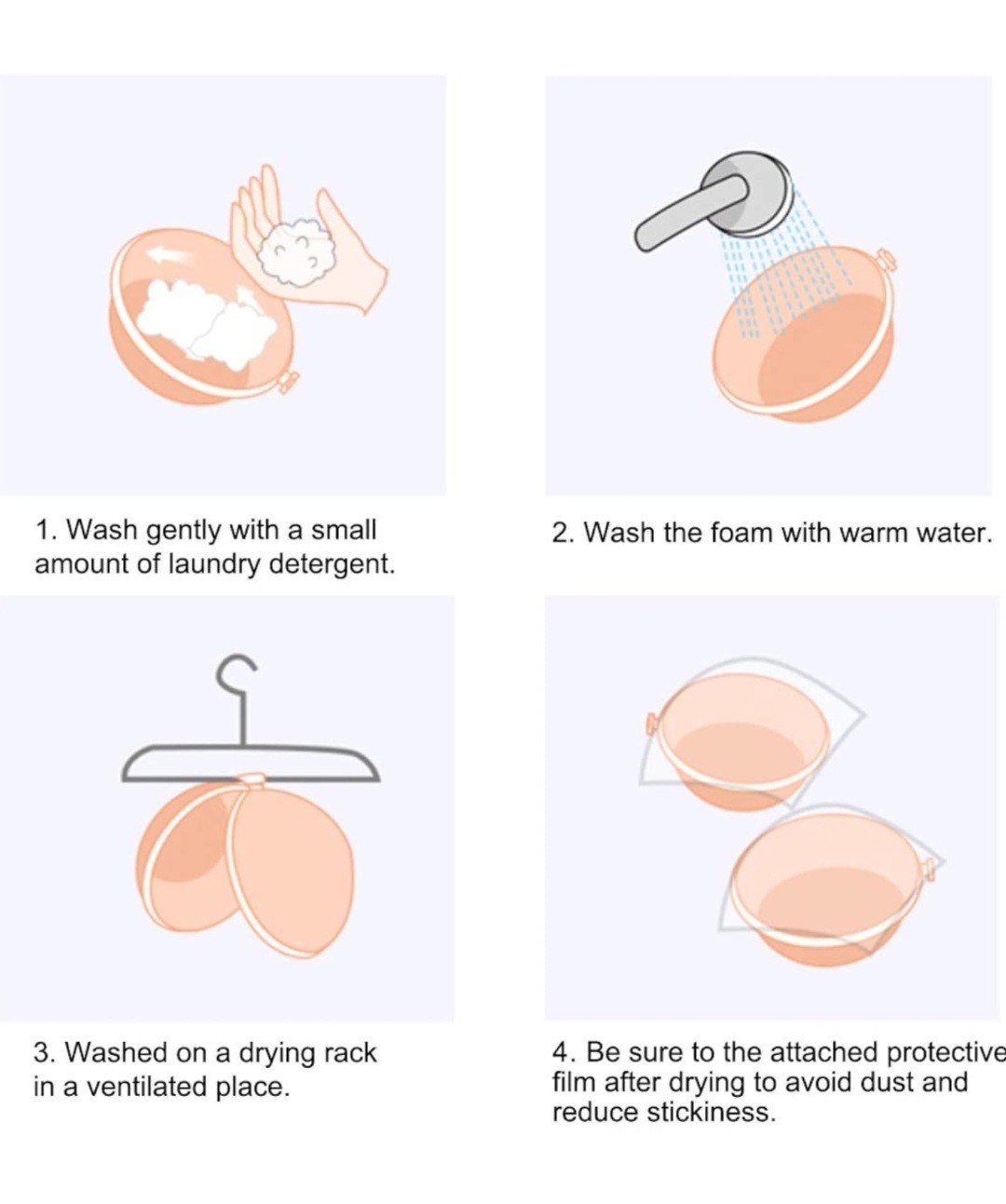 1. Wash gently with a small amount of laundry detergent.

2. Wash the foam with warm water.

3. Washed on a drying rack in a ventilated place.

4. Be sure to the attached protective film after drying to avoid dust and reduce stickiness.