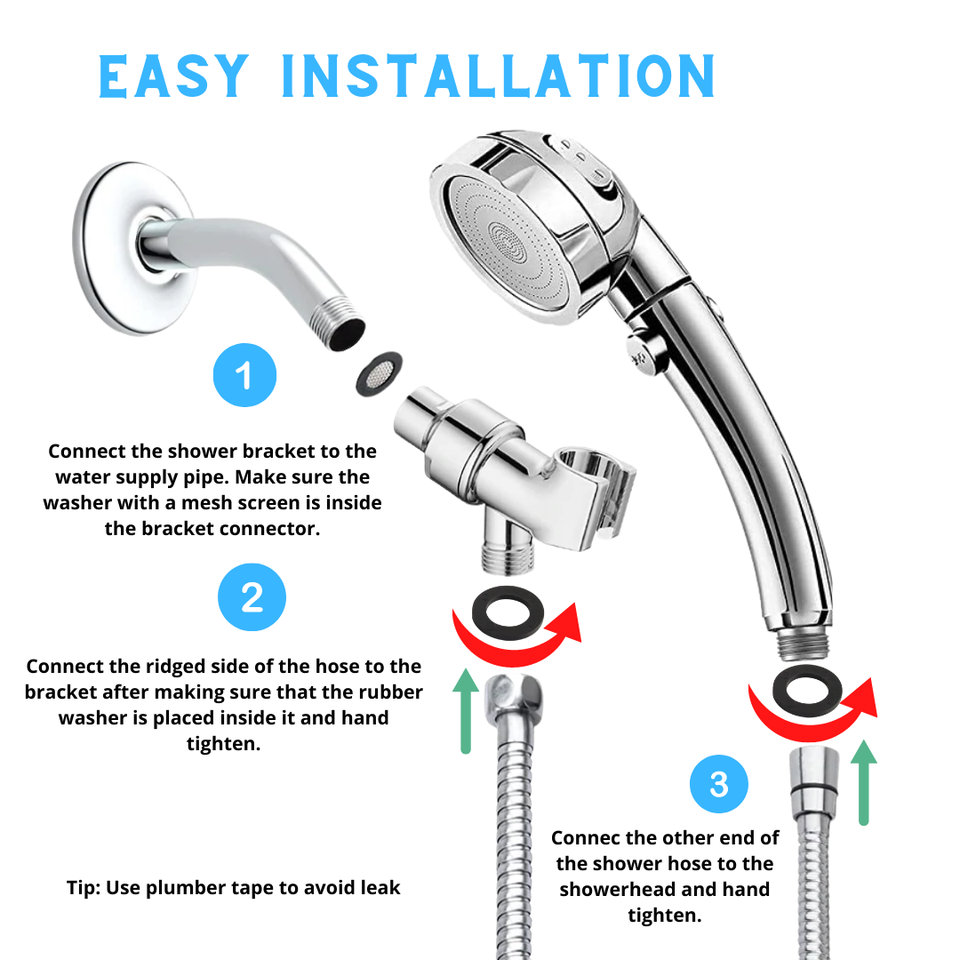 EASY INSTALLATION

1

Connect the shower bracket to the water supply pipe. Make sure the washer with a mesh screen is inside the bracket connector.

2

Connect the ridged side of the hose to the bracket after making sure that the rubber washer is placed inside it and hand tighten.

3

Connec the other end of the shower hose to the showerhead and hand tighten.

Tip: Use plumber tape to avoid leak