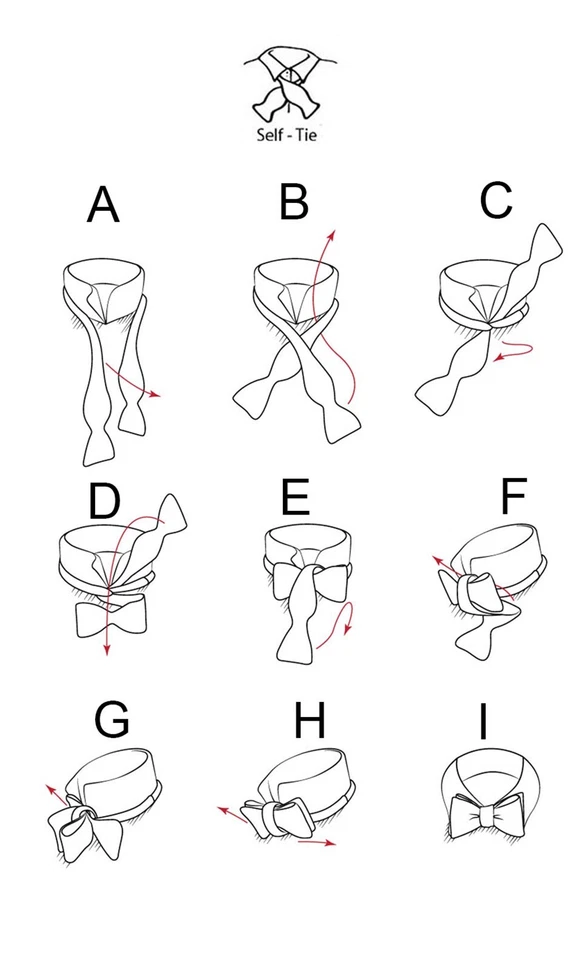 Self - Tie

A

B

C

D

E

F

G

H

I