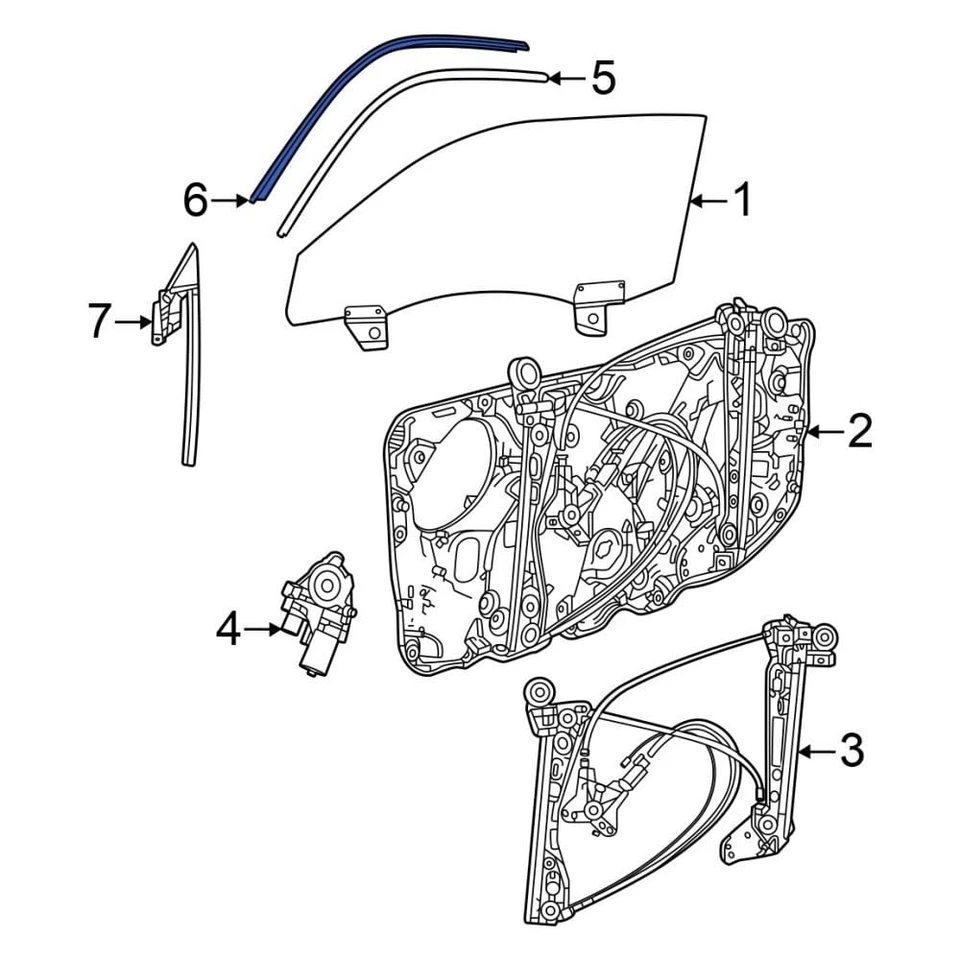 5
6
1
7
2
4
3