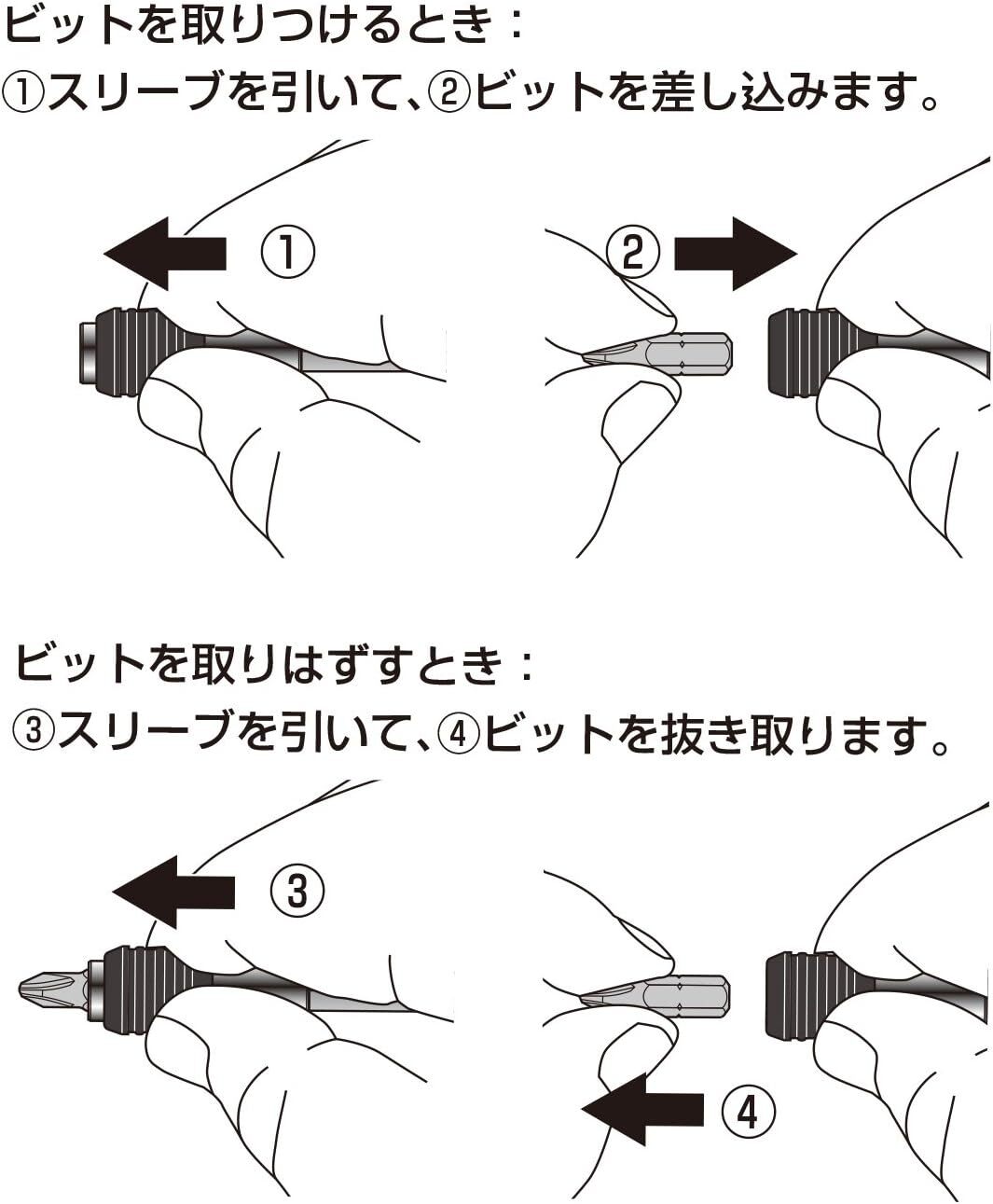 ビットを取りつけるとき：
①スリーブを引いて、②ビットを差し込みます。

①

②

ビットを取りはずすとき：
③スリーブを引いて、④ビットを抜き取ります。

③

④