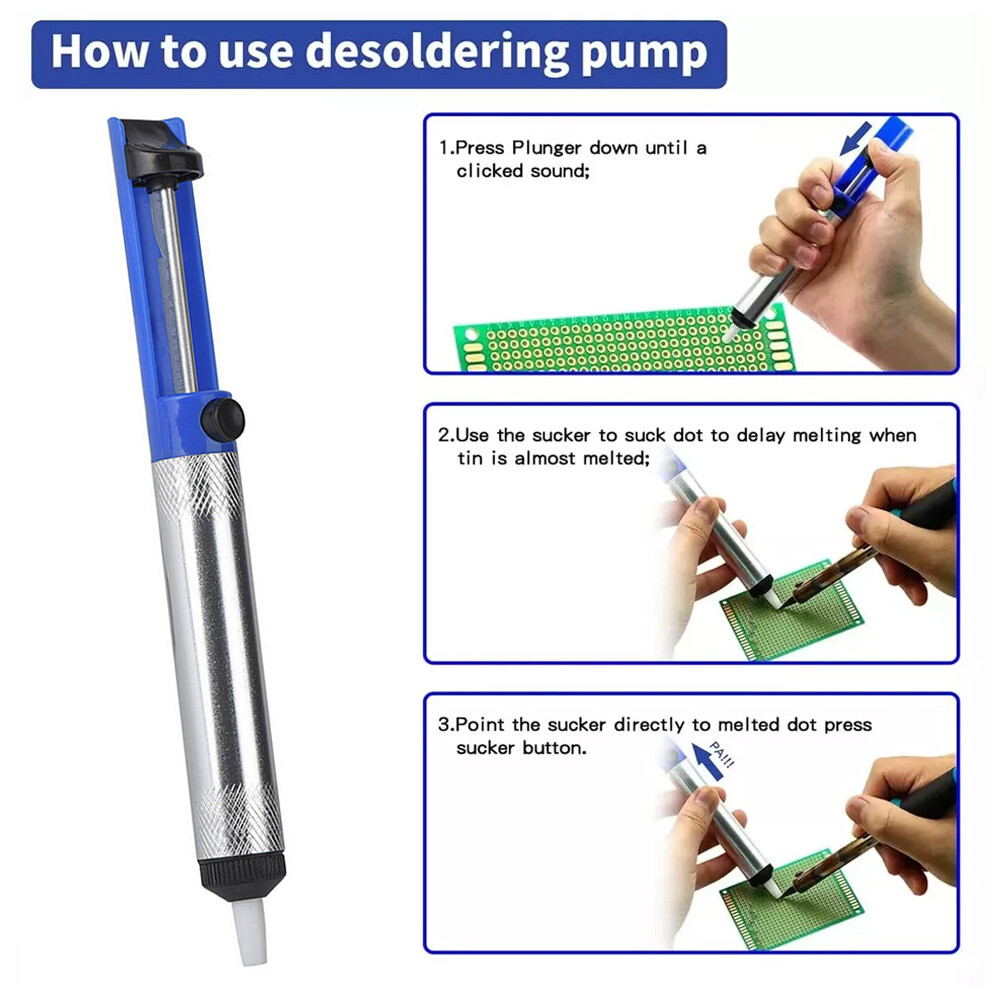 How to use desoldering pump

1.Press Plunger down until a clicked sound;

2.Use the sucker to suck dot to delay melting when tin is almost melted;

3.Point the sucker directly to melted dot press sucker button.

PA!!!