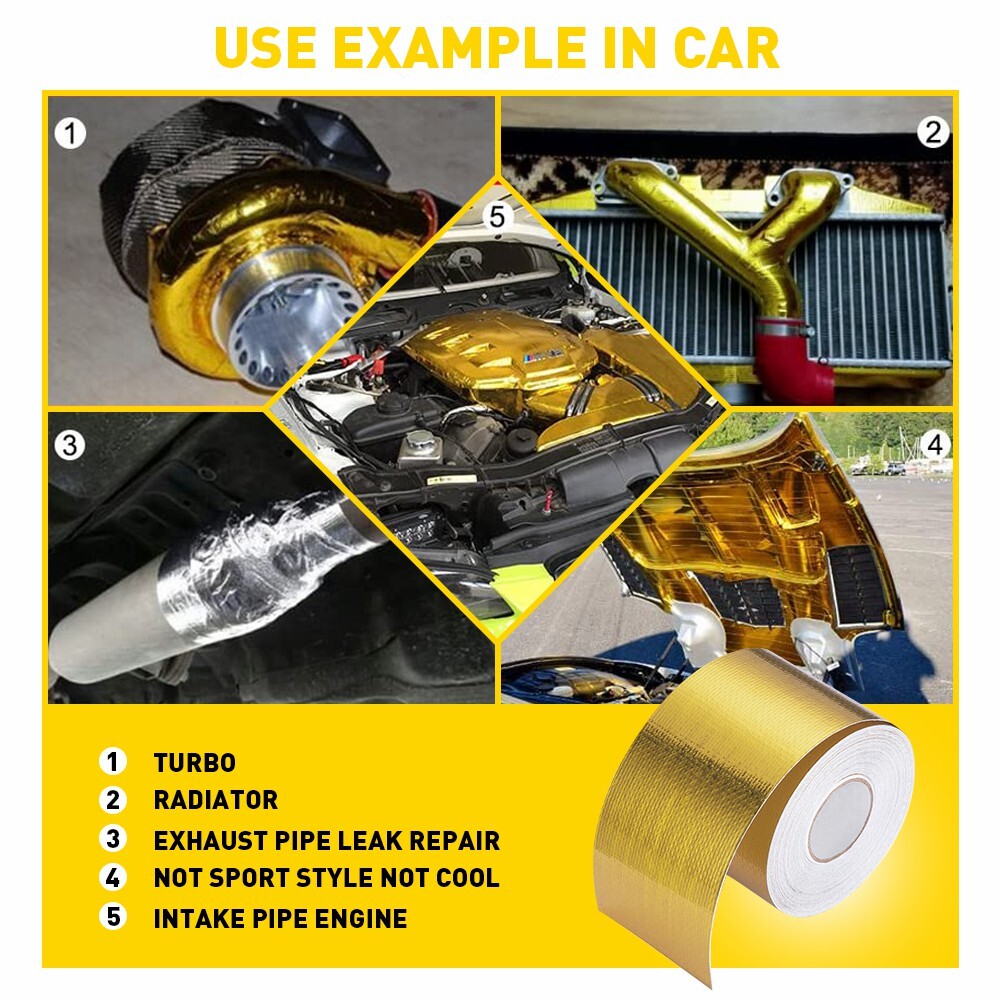 USE EXAMPLE IN CAR

1

2

5

3

4

1 TURBO
2 RADIATOR
3 EXHAUST PIPE LEAK REPAIR
4 NOT SPORT STYLE NOT COOL
5 INTAKE PIPE ENGINE