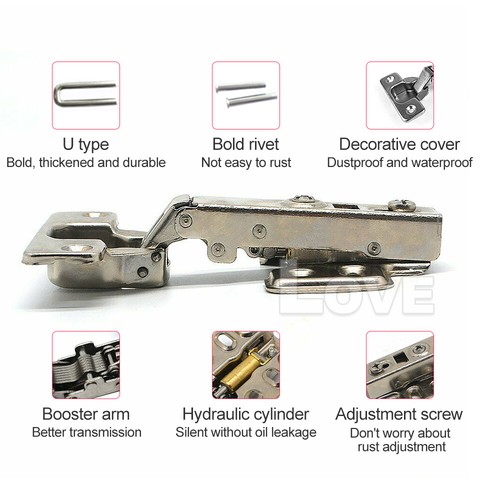 U type
Bold, thickened and durable

Bold rivet
Not easy to rust

Decorative cover
Dustproof and waterproof

LOVE

Booster arm
Better transmission

Hydraulic cylinder
Silent without oil leakage

Adjustment screw
Don't worry about rust adjustment