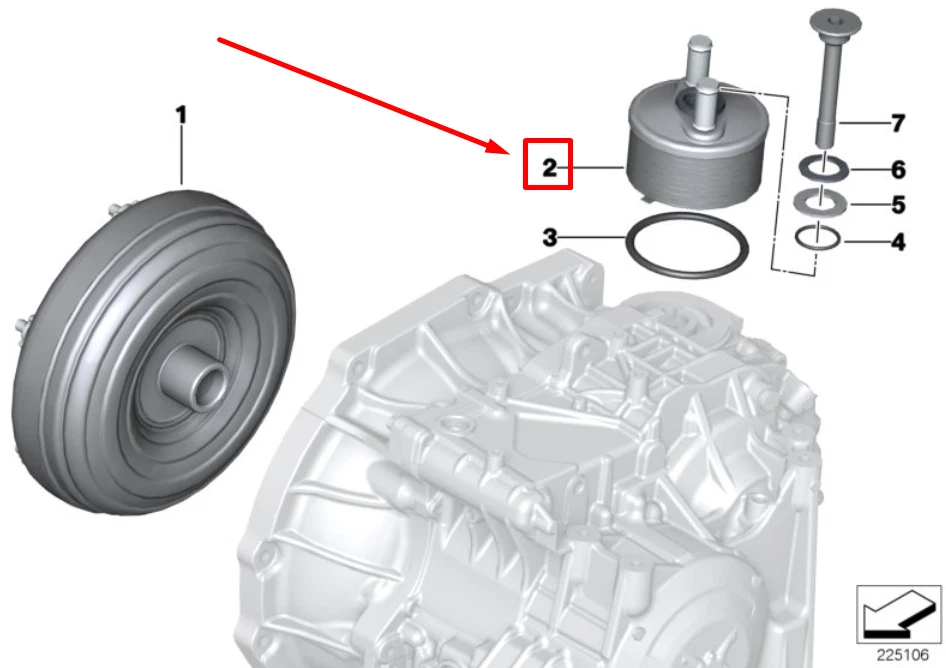 1
2
3
7
6
5
4
225106