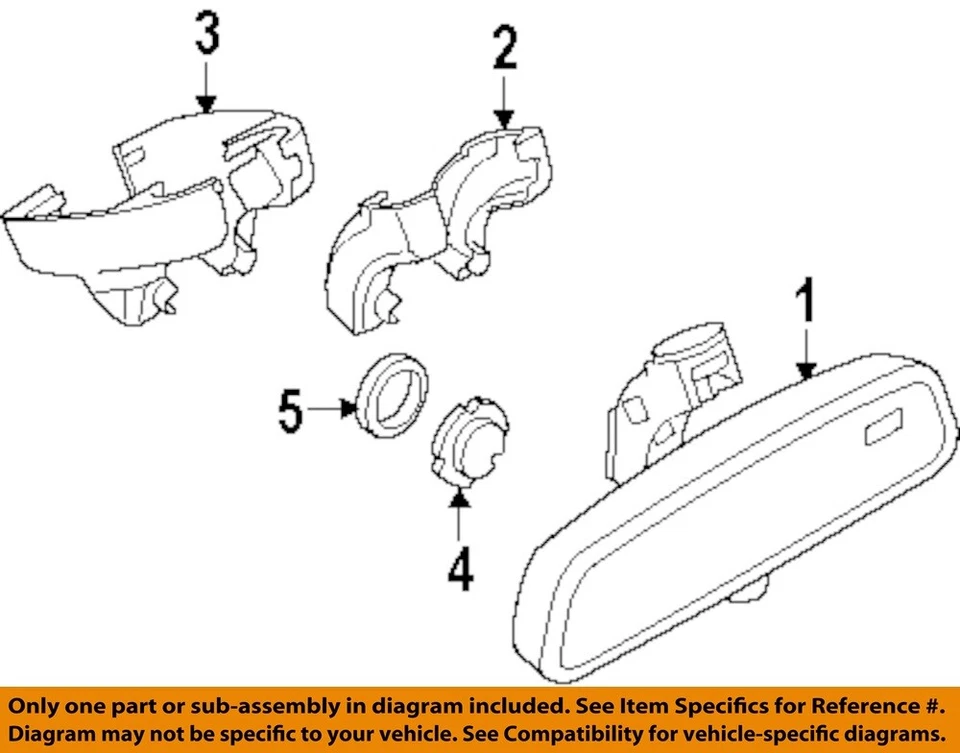 3

2

1

5

4

Only one part or sub-assembly in diagram included. See Item Specifics for Reference #. Diagram may not be specific to your vehicle. See Compatibility for vehicle-specific diagrams.