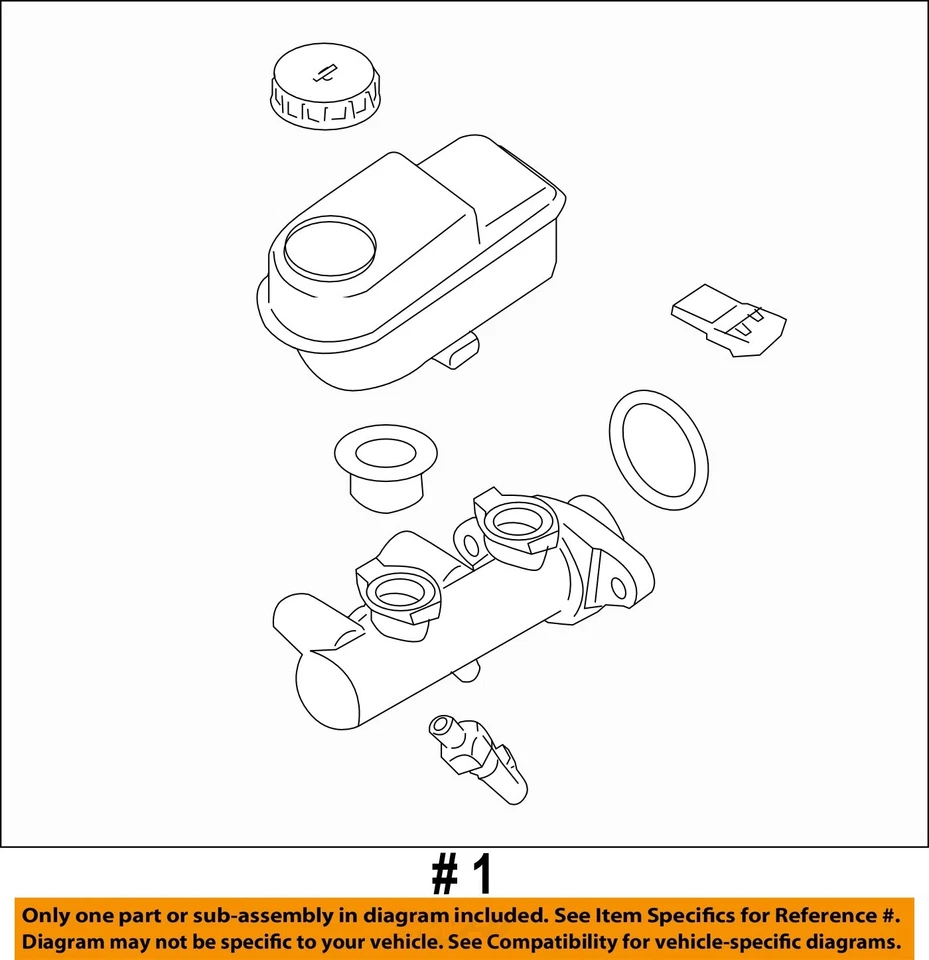 # 1

Only one part or sub-assembly in diagram included. See Item Specifics for Reference #.
Diagram may not be specific to your vehicle. See Compatibility for vehicle-specific diagrams.