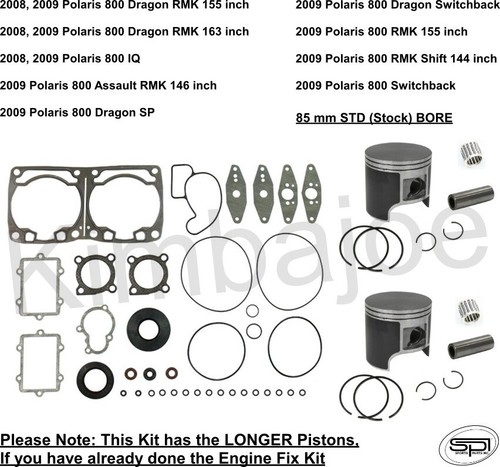 2008, 2009 Polaris 800 Dragon RMK 155 inch

2008, 2009 Polaris 800 Dragon RMK 163 inch

2008, 2009 Polaris 800 IQ

2009 Polaris 800 Assault RMK 146 inch

2009 Polaris 800 Dragon SP

2009 Polaris 800 Dragon Switchback

2009 Polaris 800 RMK 155 inch

2009 Polaris 800 RMK Shift 144 inch

2009 Polaris 800 Switchback

85 mm STD (Stock) BORE

Kimbajoe

Please Note: This Kit has the LONGER Pistons,
If you have already done the Engine Fix Kit

SPI
SPORTS PARTS INC.