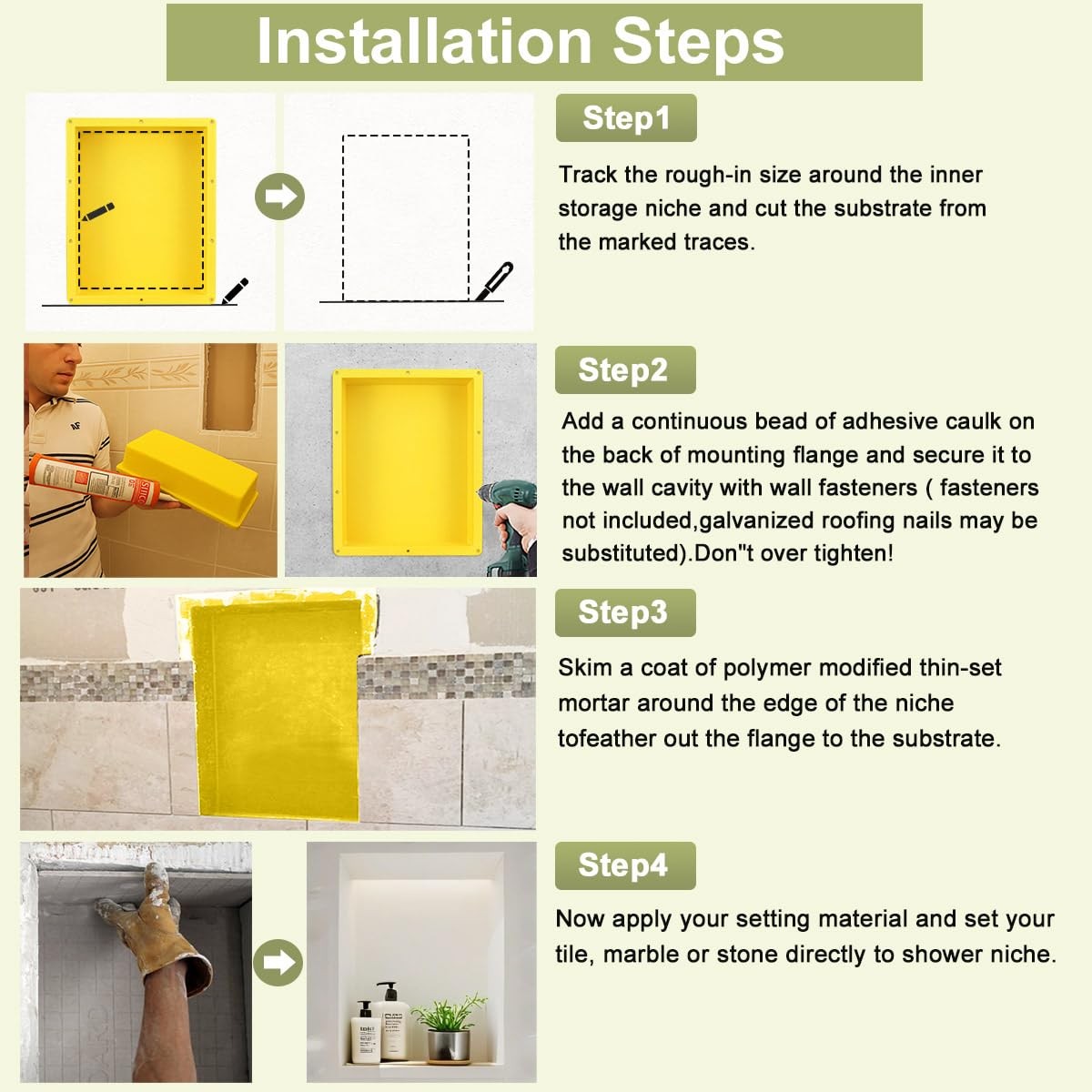 Installation Steps

Step1

Track the rough-in size around the inner storage niche and cut the substrate from the marked traces.

Step2

Add a continuous bead of adhesive caulk on the back of mounting flange and secure it to the wall cavity with wall fasteners ( fasteners not included,galvanized roofing nails may be substituted).Don"t over tighten!

Step3

Skim a coat of polymer modified thin-set mortar around the edge of the niche tofeather out the flange to the substrate.

Step4

Now apply your setting material and set your tile, marble or stone directly to shower niche.