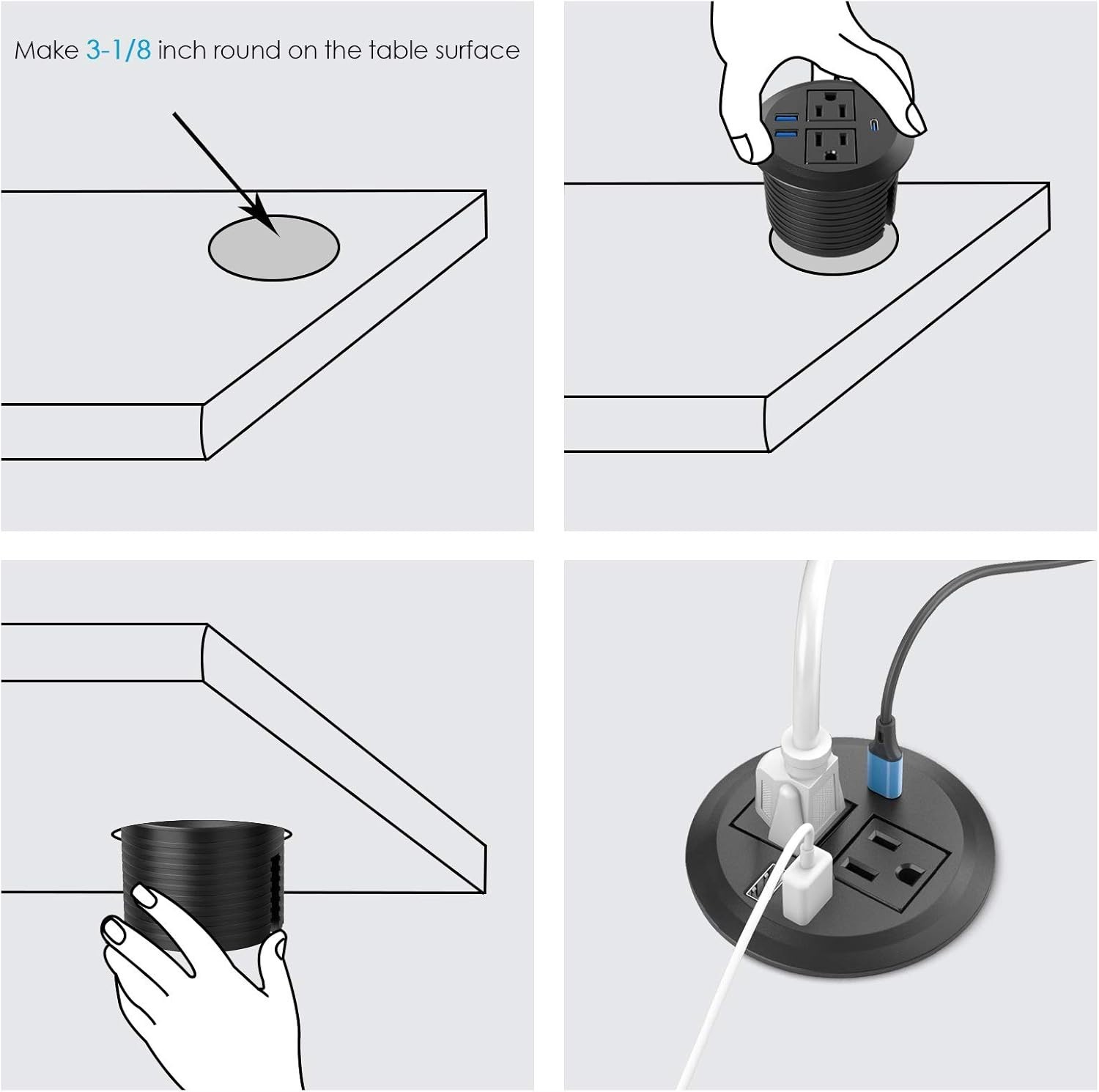 Make 3-1/8 inch round on the table surface