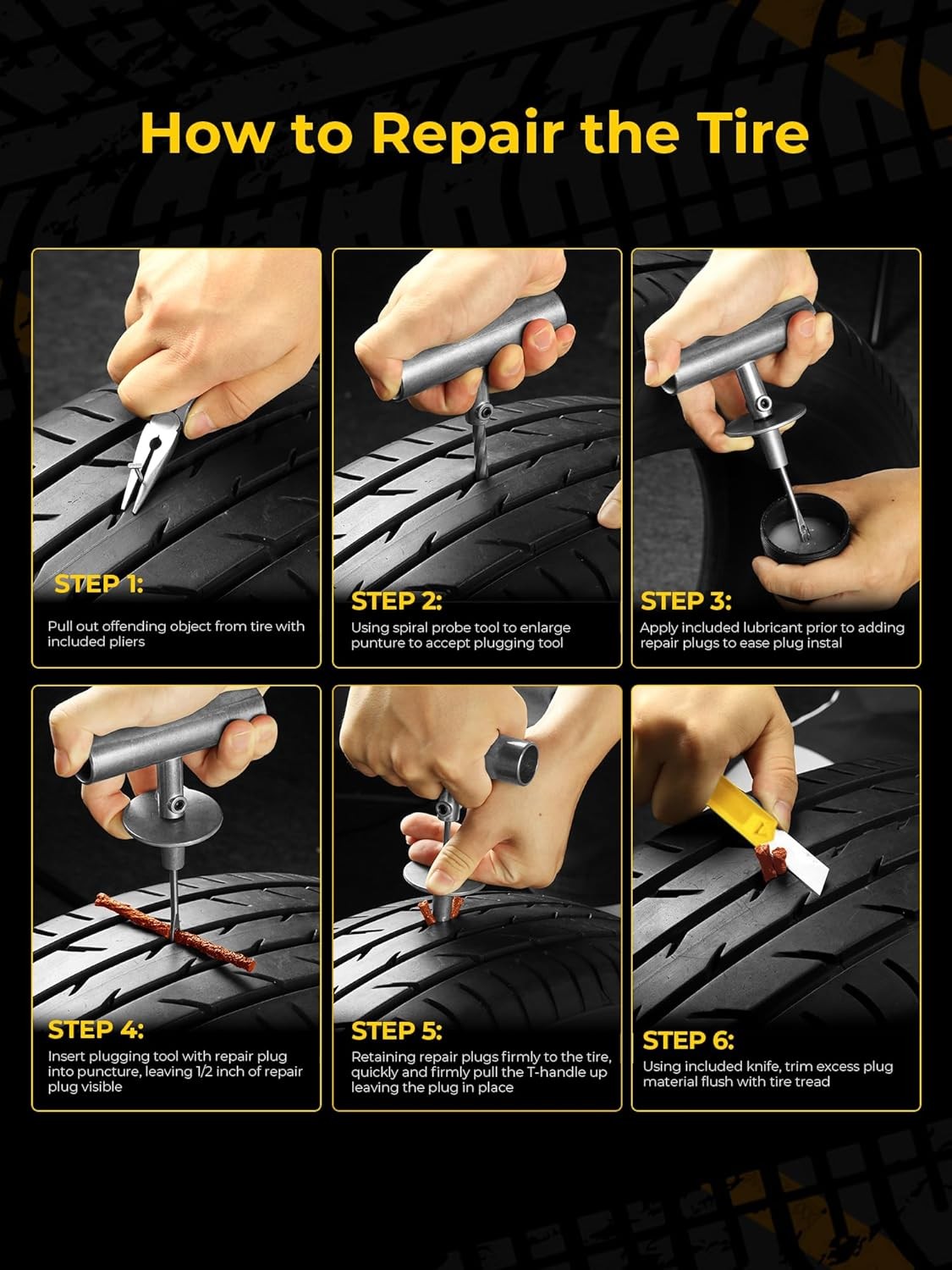 How to Repair the Tire

STEP 1:

Pull out offending object from tire with included pliers

STEP 2:

Using spiral probe tool to enlarge punture to accept plugging tool

STEP 3:

Apply included lubricant prior to adding repair plugs to ease plug instal

STEP 4:

Insert plugging tool with repair plug into puncture, leaving 1/2 inch of repair plug visible

STEP 5:

Retaining repair plugs firmly to the tire, quickly and firmly pull the T-handle up leaving the plug in place

STEP 6:

Using included knife, trim excess plug material flush with tire tread