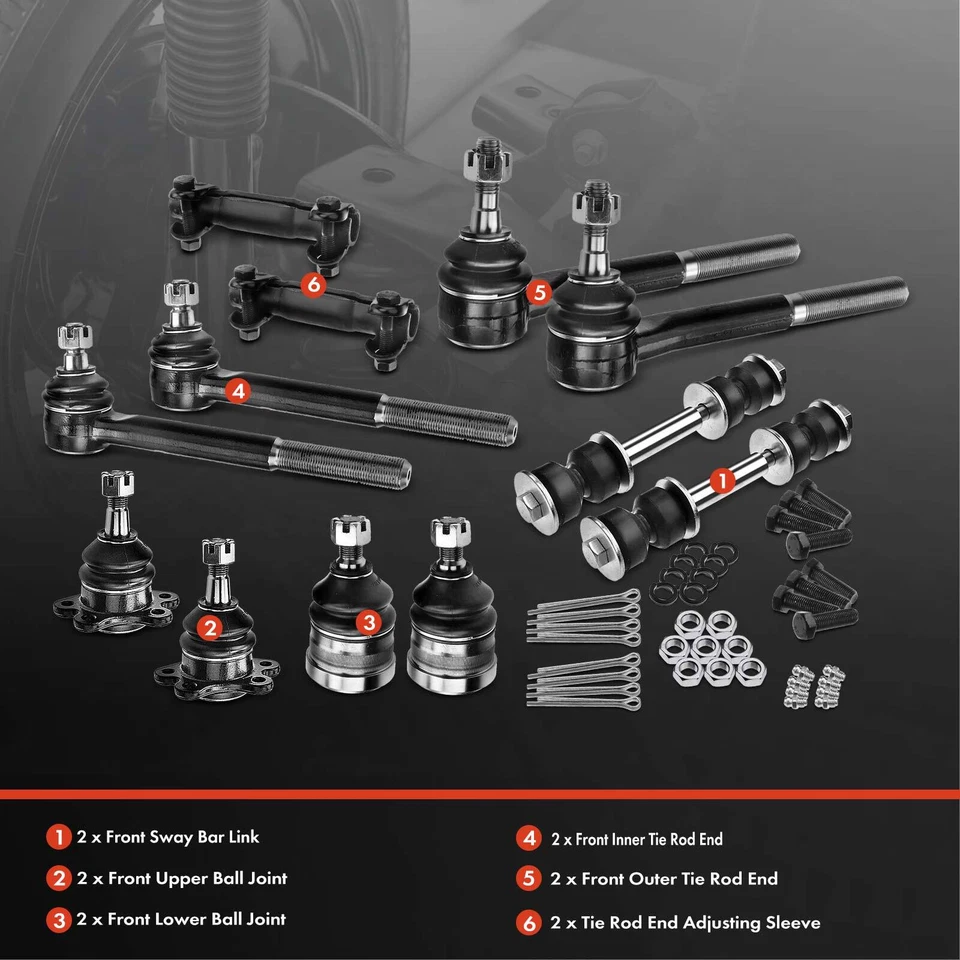 6
5
4
1
2
3

1 2 x Front Sway Bar Link
2 2 x Front Upper Ball Joint
3 2 x Front Lower Ball Joint
4 2 x Front Inner Tie Rod End
5 2 x Front Outer Tie Rod End
6 2 x Tie Rod End Adjusting Sleeve