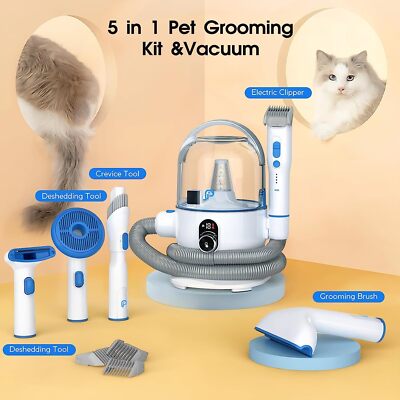 5 in 1 Pet Grooming Kit &Vacuum

Electric Clipper

Crevice Tool

Deshedding Tool

Grooming Brush

Deshedding Tool