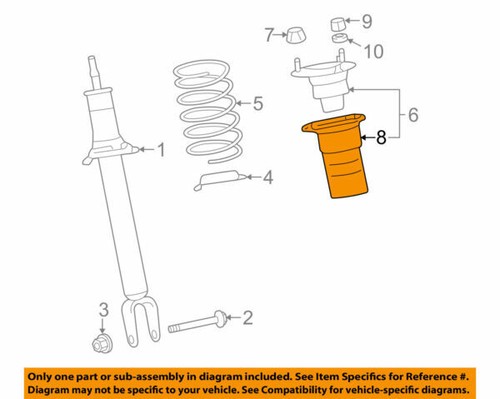 7
9
10
5
6
8
1
4
3
2

Only one part or sub-assembly in diagram included. See Item Specifics for Reference #.
Diagram may not be specific to your vehicle. See Compatibility for vehicle-specific diagrams.