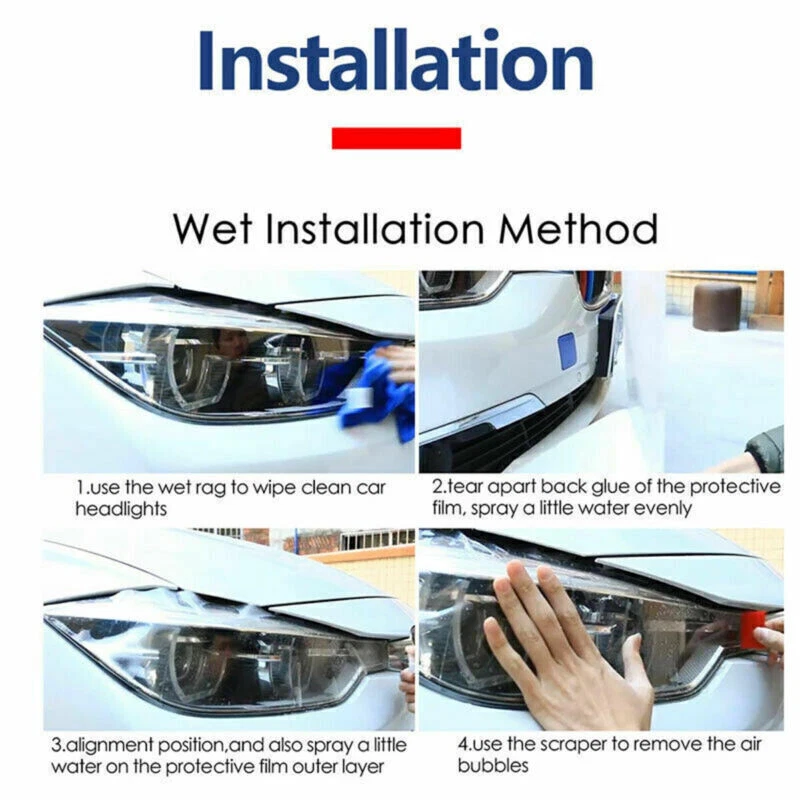 Installation

Wet Installation Method

1.use the wet rag to wipe clean car headlights

2.tear apart back glue of the protective film, spray a little water evenly

3.alignment position,and also spray a little water on the protective film outer layer

4.use the scraper to remove the air bubbles