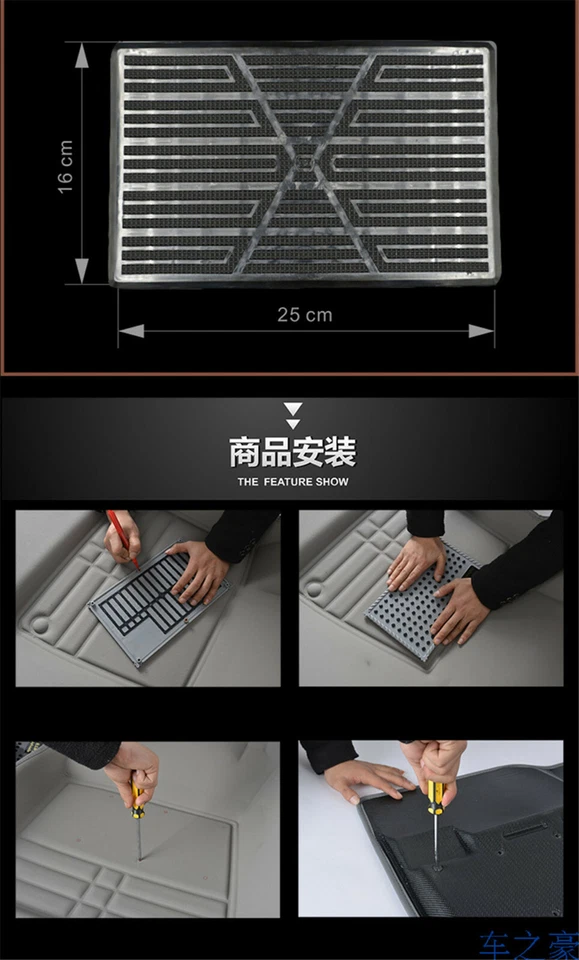 16 cm

25 cm

商品安装

THE FEATURE SHOW

车之豪