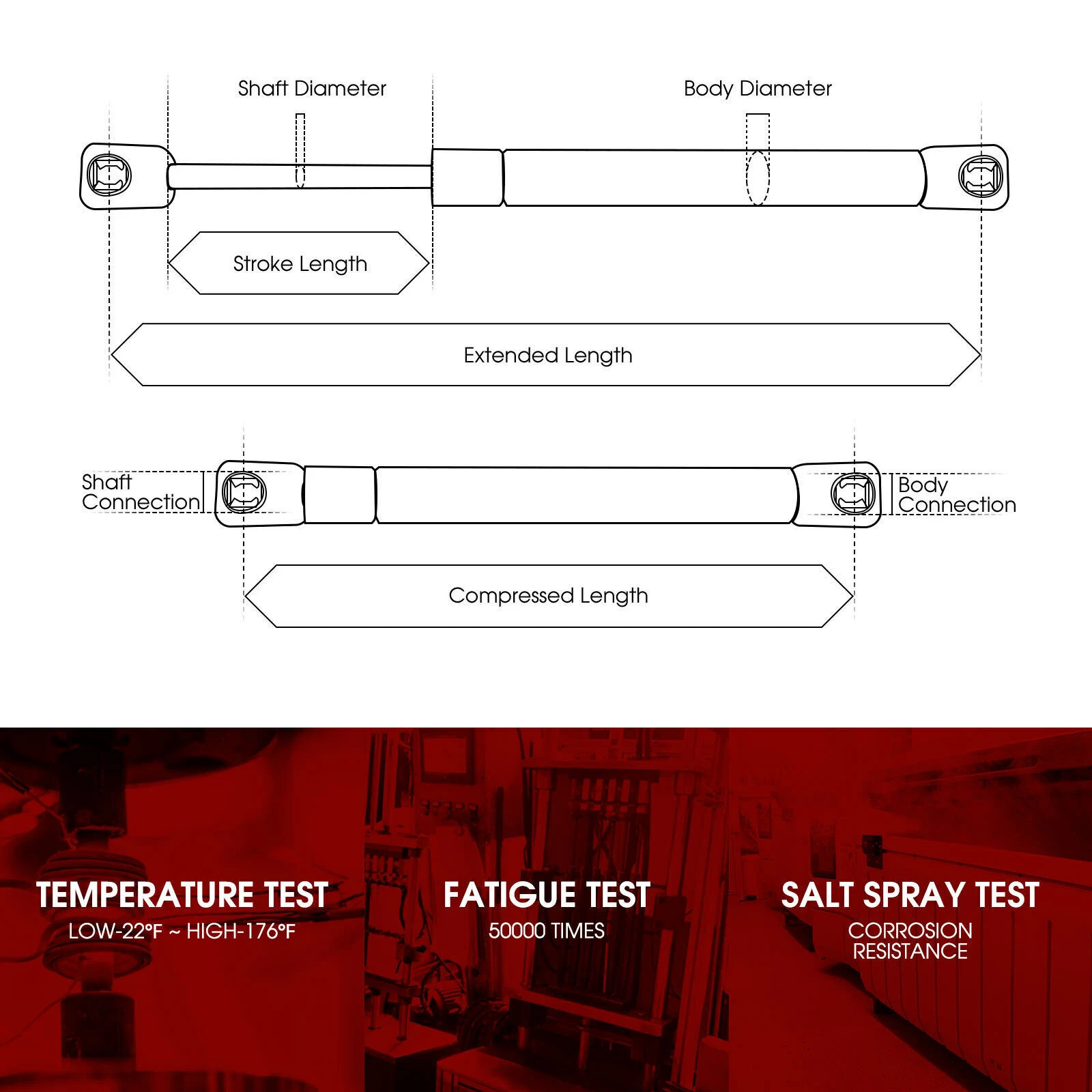 Shaft Diameter

Body Diameter

Stroke Length

Extended Length

Shaft Connection

Body Connection

Compressed Length

TEMPERATURE TEST
LOW-22°F ~ HIGH-176°F

FATIGUE TEST
50000 TIMES

SALT SPRAY TEST
CORROSION RESISTANCE