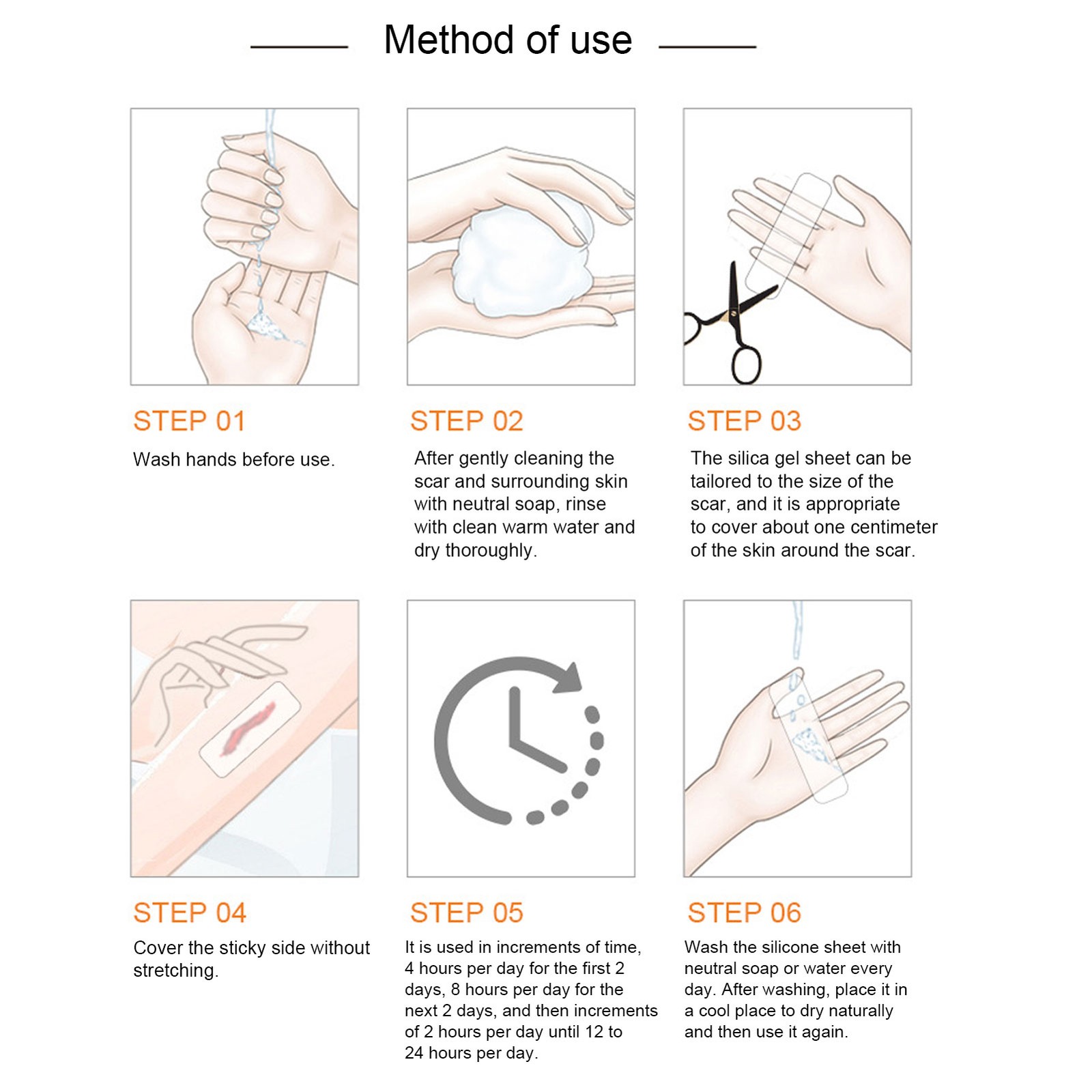 Method of use

STEP 01

Wash hands before use.

STEP 02

After gently cleaning the scar and surrounding skin with neutral soap, rinse with clean warm water and dry thoroughly.

STEP 03

The silica gel sheet can be tailored to the size of the scar, and it is appropriate to cover about one centimeter of the skin around the scar.

STEP 04

Cover the sticky side without stretching.

STEP 05

It is used in increments of time, 4 hours per day for the first 2 days, 8 hours per day for the next 2 days, and then increments of 2 hours per day until 12 to 24 hours per day.

STEP 06

Wash the silicone sheet with neutral soap or water every day. After washing, place it in a cool place to dry naturally and then use it again.