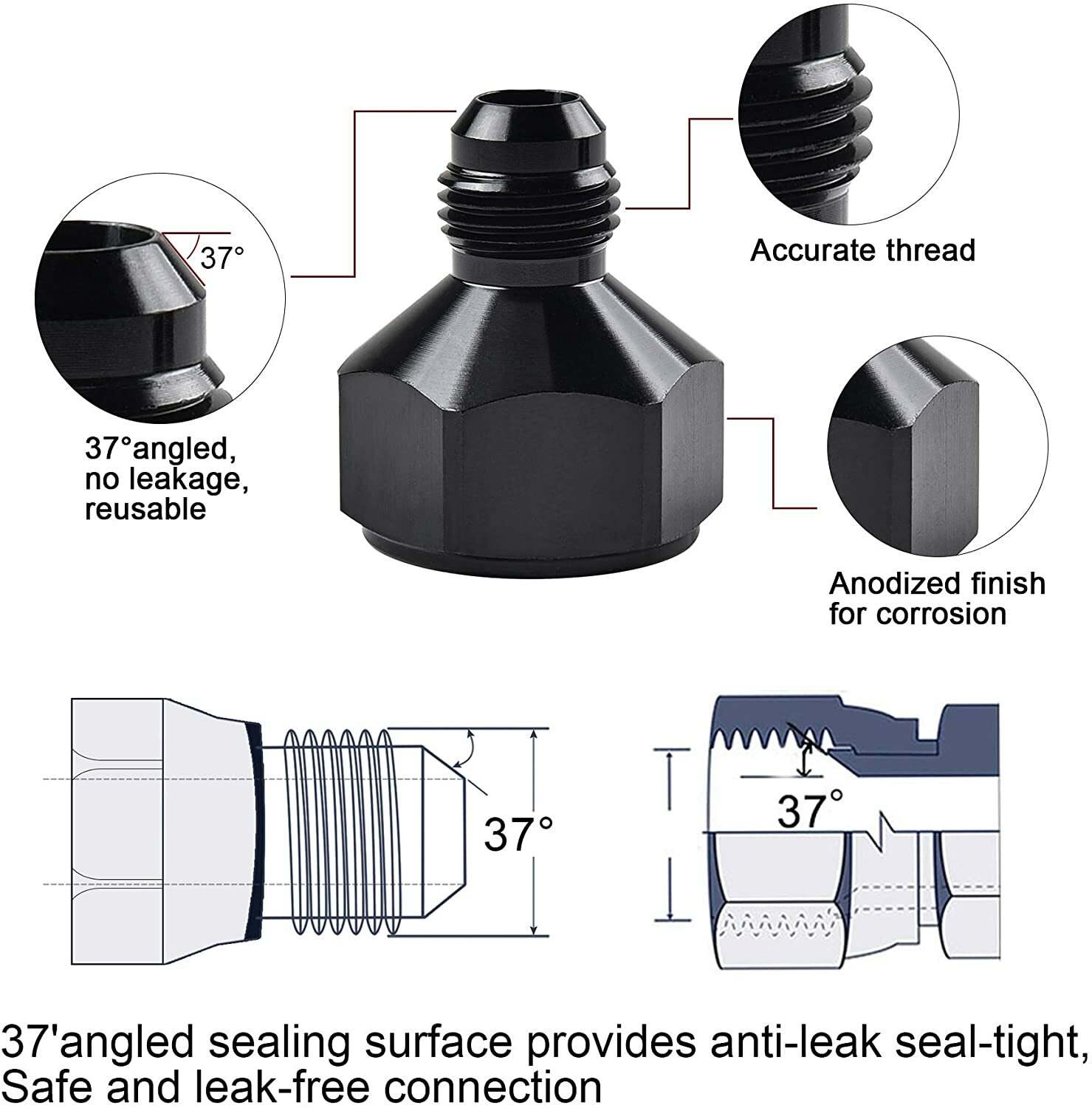 37°

37°angled, no leakage, reusable

Accurate thread

Anodized finish for corrosion

37°

37°

37'angled sealing surface provides anti-leak seal-tight, Safe and leak-free connection