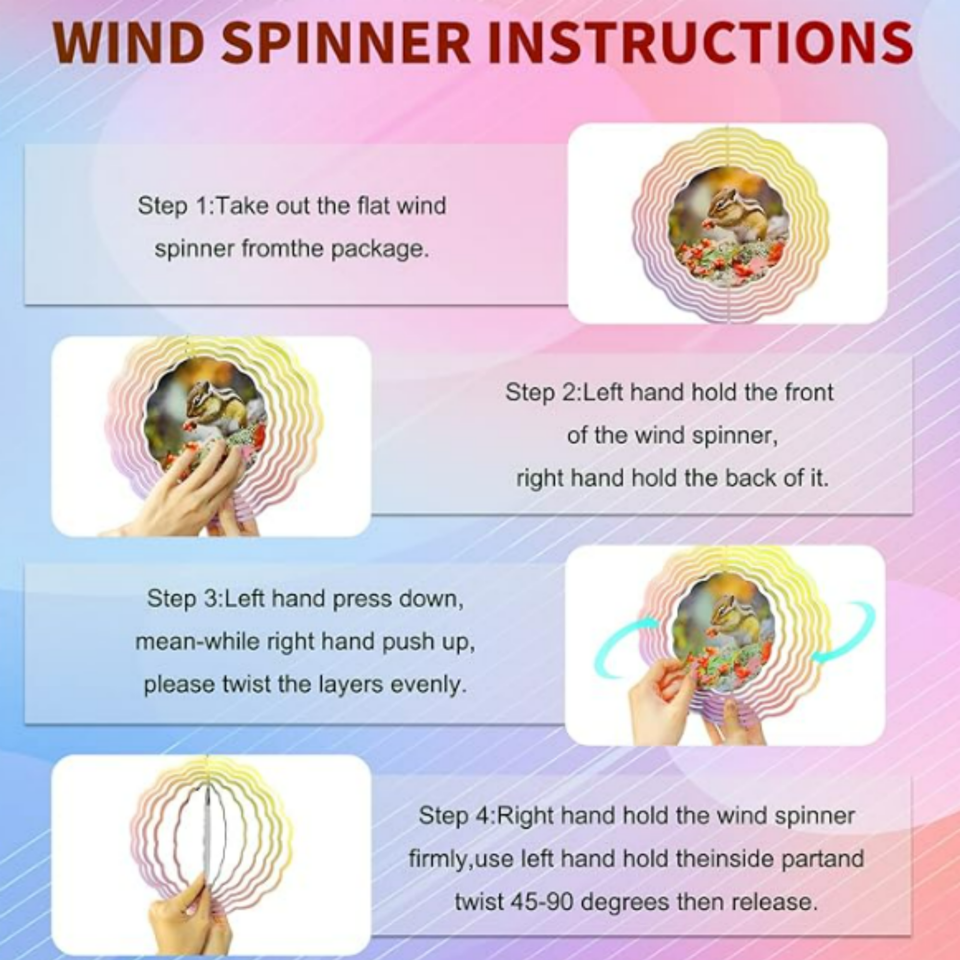 WIND SPINNER INSTRUCTIONS

Step 1:Take out the flat wind spinner fromthe package.

Step 2:Left hand hold the front of the wind spinner, right hand hold the back of it.

Step 3:Left hand press down, mean-while right hand push up, please twist the layers evenly.

Step 4:Right hand hold the wind spinner firmly,use left hand hold theinside partand twist 45-90 degrees then release.