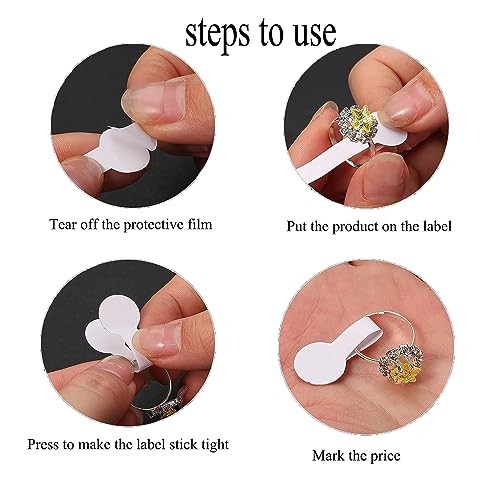 steps to use

Tear off the protective film

Put the product on the label

Press to make the label stick tight

Mark the price