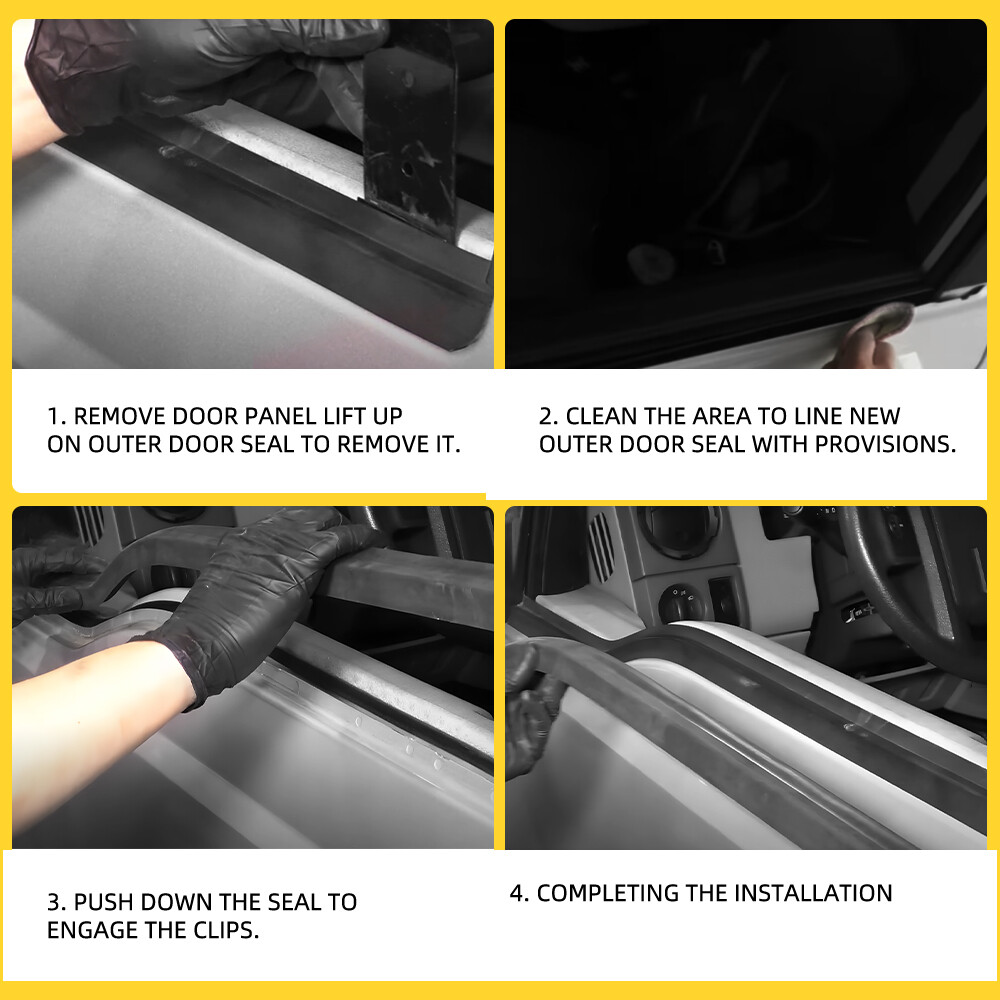 1. REMOVE DOOR PANEL LIFT UP ON OUTER DOOR SEAL TO REMOVE IT.

2. CLEAN THE AREA TO LINE NEW OUTER DOOR SEAL WITH PROVISIONS.

3. PUSH DOWN THE SEAL TO ENGAGE THE CLIPS.

4. COMPLETING THE INSTALLATION