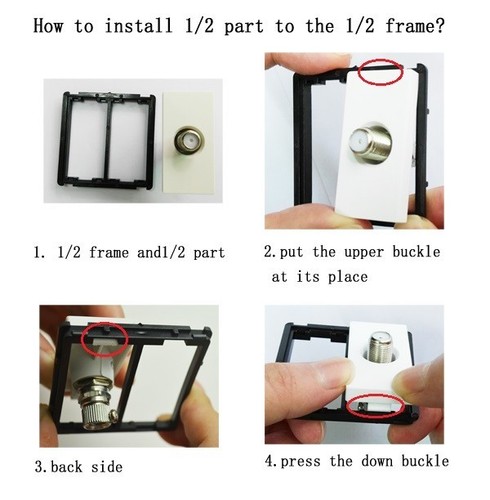 How to install 1/2 part to the 1/2 frame?

1. 1/2 frame and1/2 part

2.put the upper buckle at its place

3.back side

4.press the down buckle