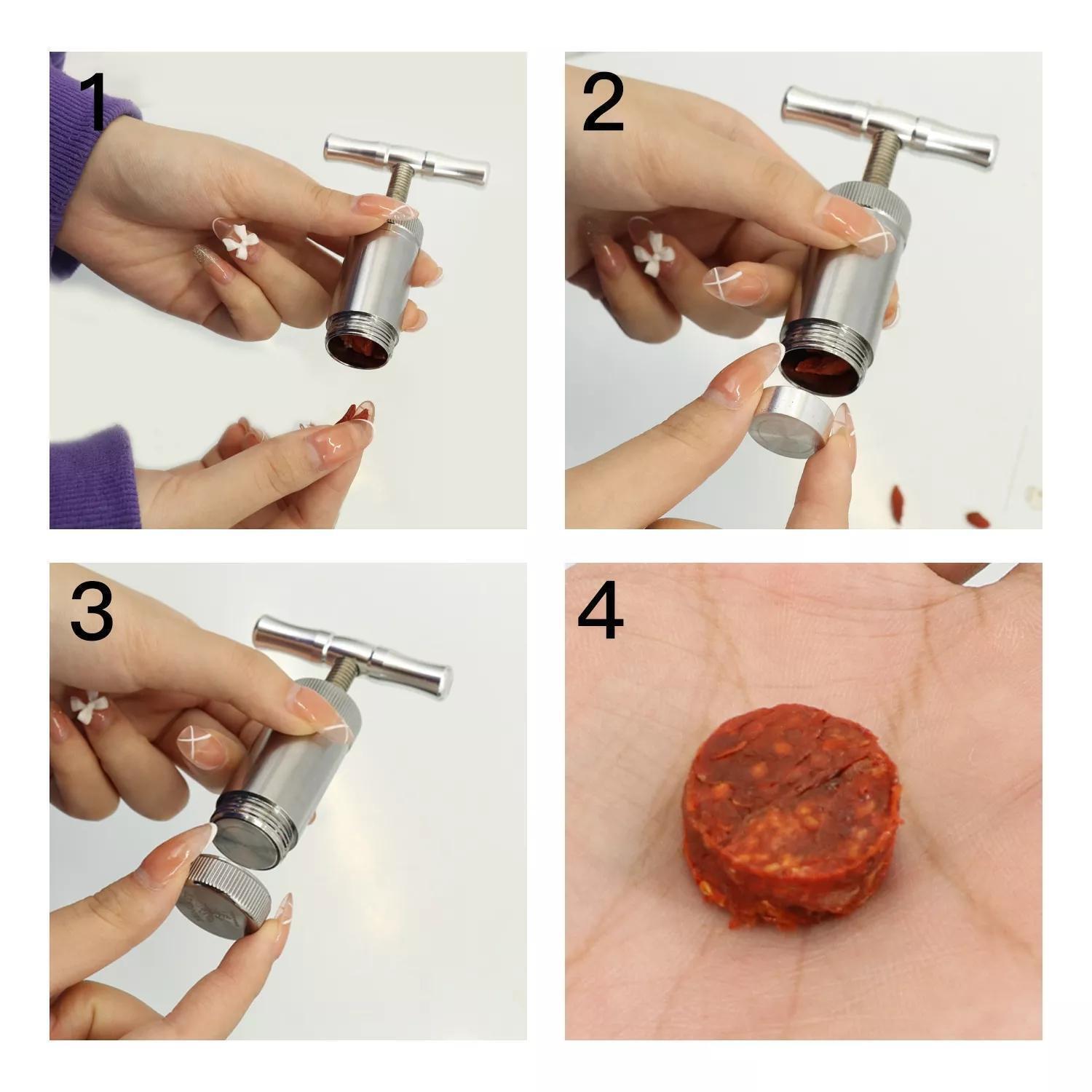 1

2

3

4