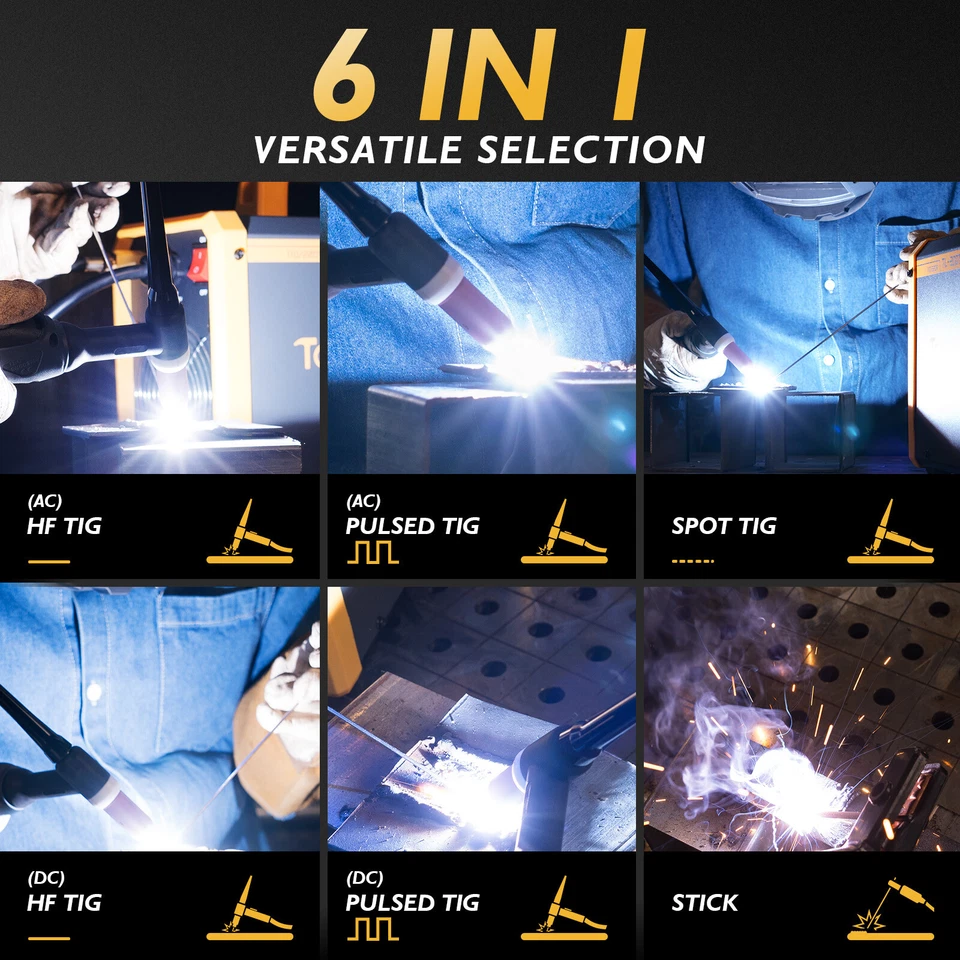 6 IN 1
VERSATILE SELECTION

(AC)
HF TIG

(AC)
PULSED TIG

SPOT TIG

(DC)
HF TIG

(DC)
PULSED TIG

STICK