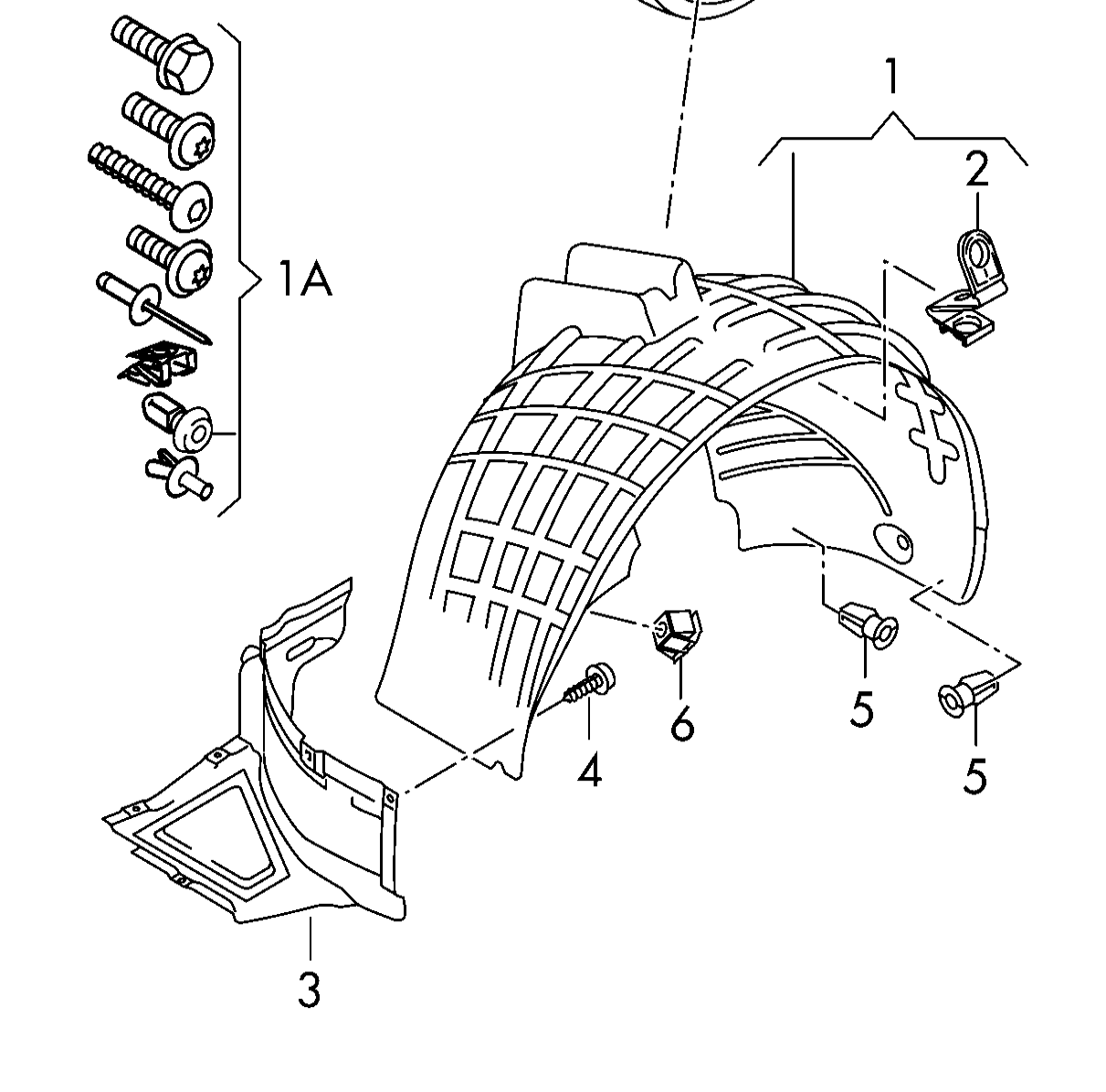 1
2
1A
6
5
4
5
3