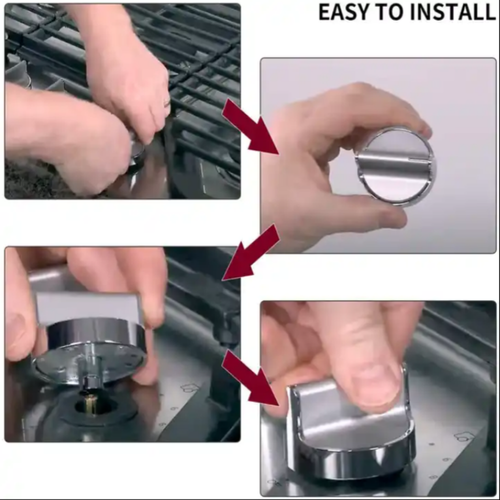 EASY TO INSTALL