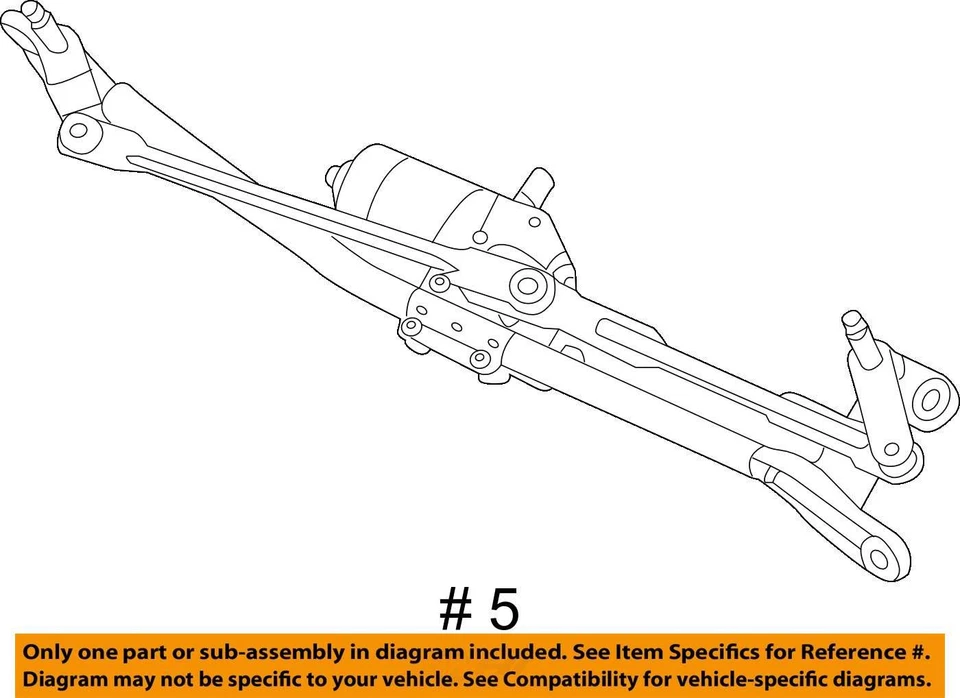 # 5

Only one part or sub-assembly in diagram included. See Item Specifics for Reference #.
Diagram may not be specific to your vehicle. See Compatibility for vehicle-specific diagrams.