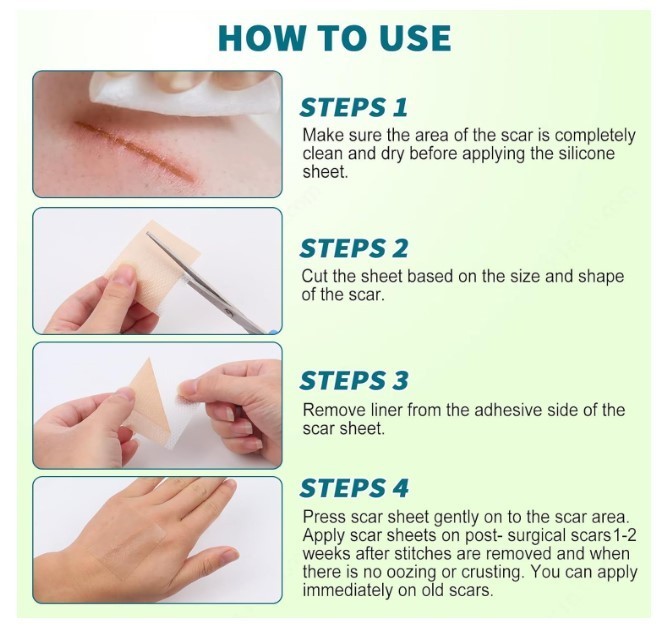 HOW TO USE

STEPS 1
Make sure the area of the scar is completely clean and dry before applying the silicone sheet.

STEPS 2
Cut the sheet based on the size and shape of the scar.

STEPS 3
Remove liner from the adhesive side of the scar sheet.

STEPS 4
Press scar sheet gently on to the scar area. Apply scar sheets on post- surgical scars1-2 weeks after stitches are removed and when there is no oozing or crusting. You can apply immediately on old scars.