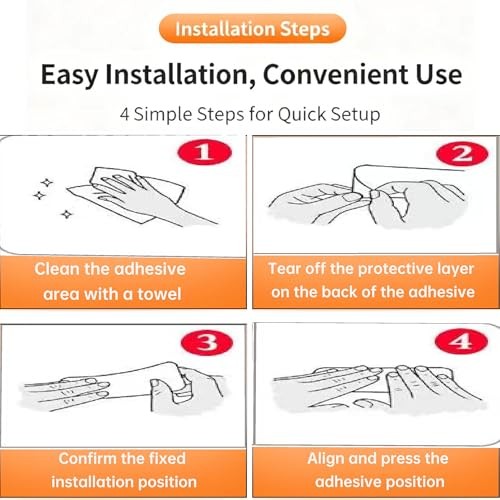 Installation Steps

Easy Installation, Convenient Use

4 Simple Steps for Quick Setup

1

Clean the adhesive area with a towel

2

Tear off the protective layer on the back of the adhesive

3

Confirm the fixed installation position

4

Align and press the adhesive position