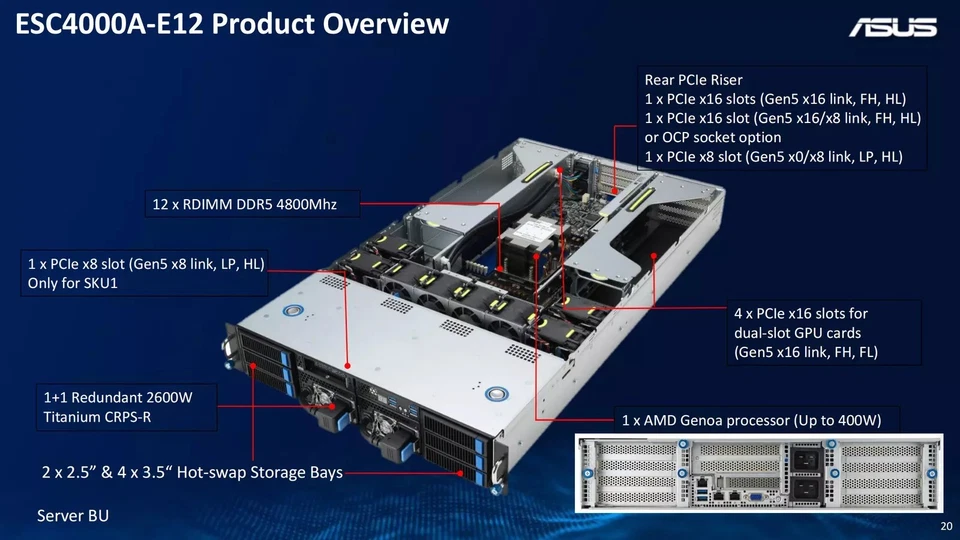 ESC4000A-E12 Product Overview

ASUS

Rear PCIe Riser
1 x PCIe x16 slots (Gen5 x16 link, FH, HL)
1 x PCIe x16 slot (Gen5 x16/x8 link, FH, HL) or OCP socket option
1 x PCIe x8 slot (Gen5 x0/x8 link, LP, HL)

12 x RDIMM DDR5 4800Mhz

1 x PCIe x8 slot (Gen5 x8 link, LP, HL)
Only for SKU1

4 x PCIe x16 slots for dual-slot GPU cards (Gen5 x16 link, FH, FL)

1+1 Redundant 2600W Titanium CRPS-R

1 x AMD Genoa processor (Up to 400W)

2 x 2.5” & 4 x 3.5“ Hot-swap Storage Bays

Server BU

20