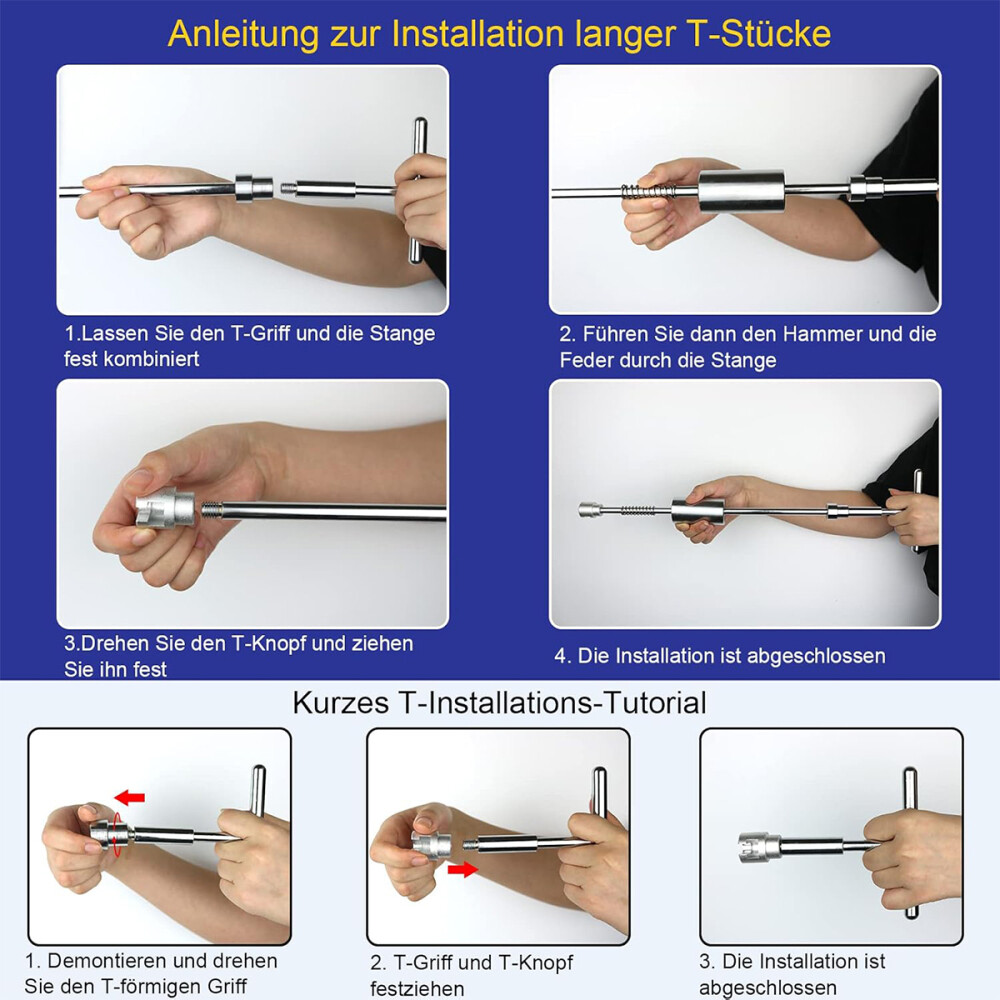 Anleitung zur Installation langer T-Stücke

1.Lassen Sie den T-Griff und die Stange fest kombiniert

2. Führen Sie dann den Hammer und die Feder durch die Stange

3.Drehen Sie den T-Knopf und ziehen Sie ihn fest

4. Die Installation ist abgeschlossen

Kurzes T-Installations-Tutorial

1. Demontieren und drehen Sie den T-förmigen Griff

2. T-Griff und T-Knopf festziehen

3. Die Installation ist abgeschlossen