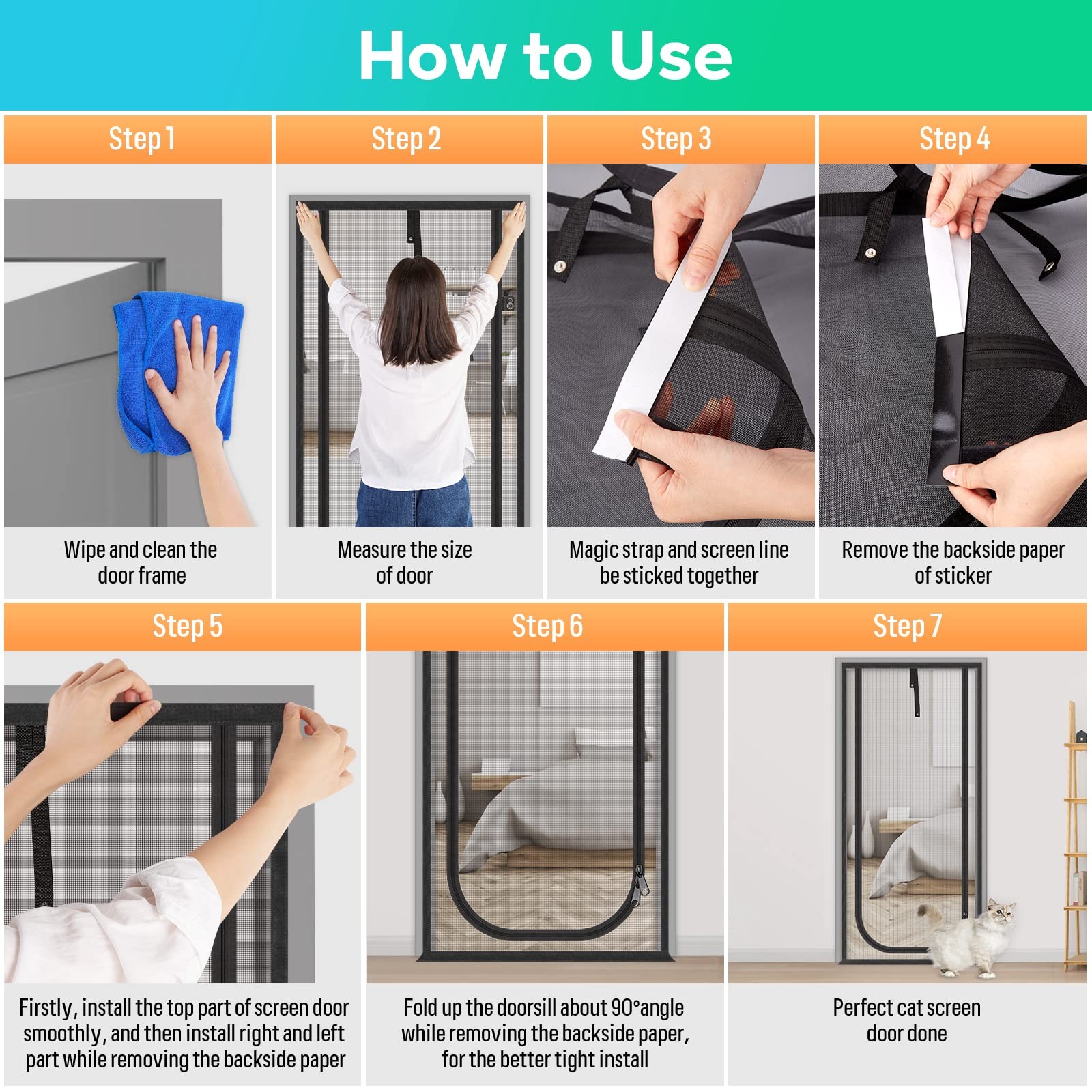 How to Use

Step 1

Wipe and clean the door frame

Step 2

Measure the size of door

Step 3

Magic strap and screen line be sticked together

Step 4

Remove the backside paper of sticker

Step 5

Firstly, install the top part of screen door smoothly, and then install right and left part while removing the backside paper

Step 6

Fold up the doorsill about 90°angle while removing the backside paper, for the better tight install

Step 7

Perfect cat screen door done