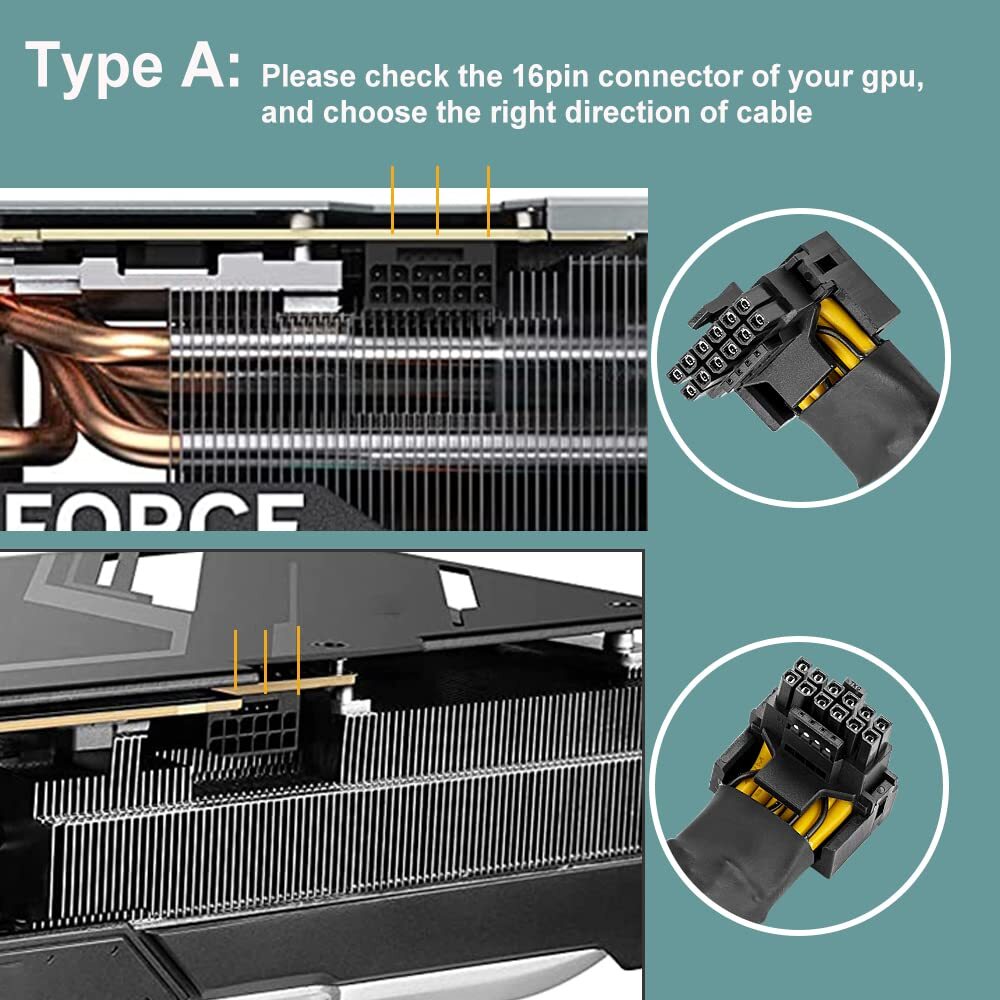 Type A: Please check the 16pin connector of your gpu, and choose the right direction of cable

FORCE