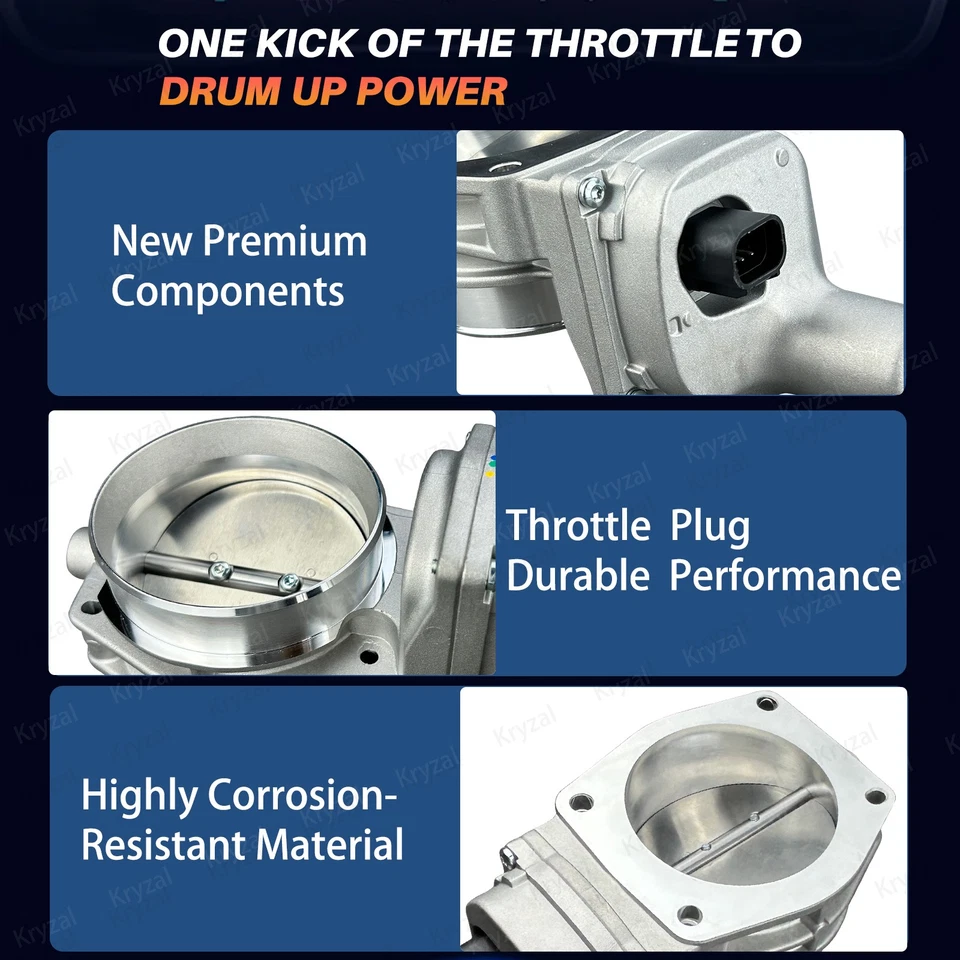 ONE KICK OF THE THROTTLE TO
DRUM UP POWER

New Premium Components

Throttle Plug
Durable Performance

Highly Corrosion-Resistant Material

Kryzal