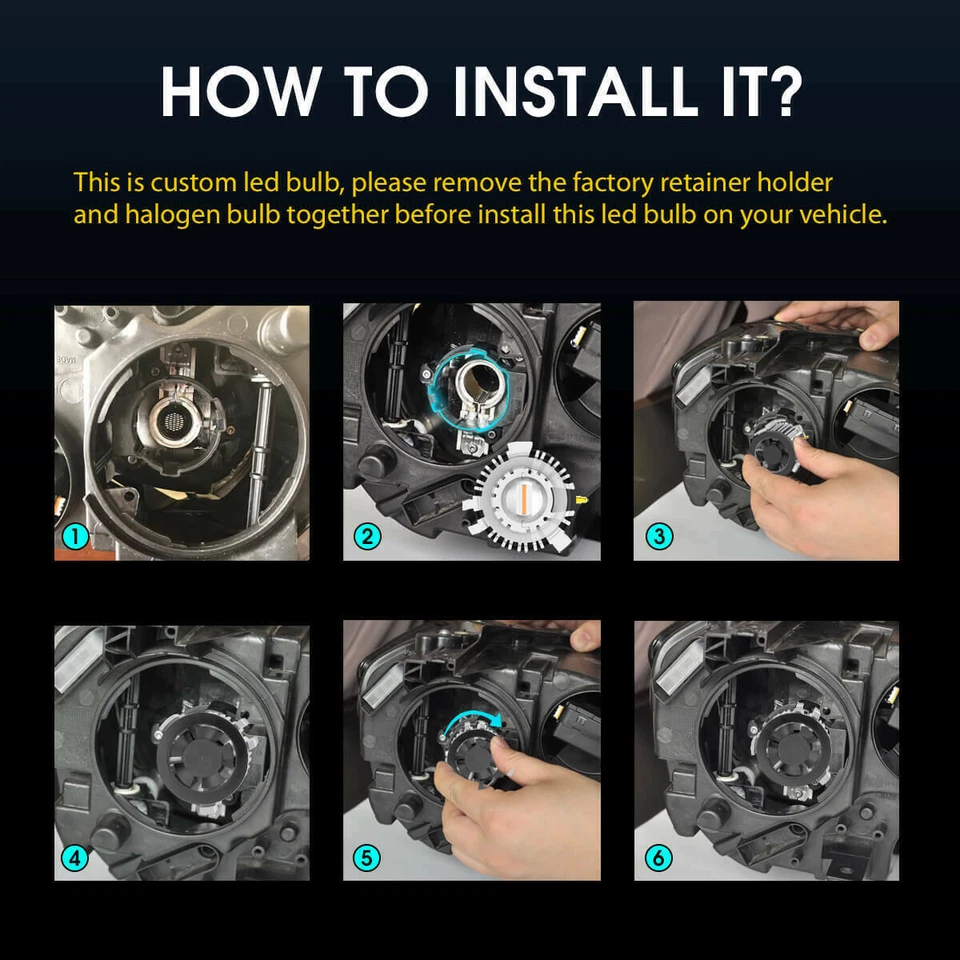 HOW TO INSTALL IT?

This is custom led bulb, please remove the factory retainer holder and halogen bulb together before install this led bulb on your vehicle.

1

2

3

4

5

6