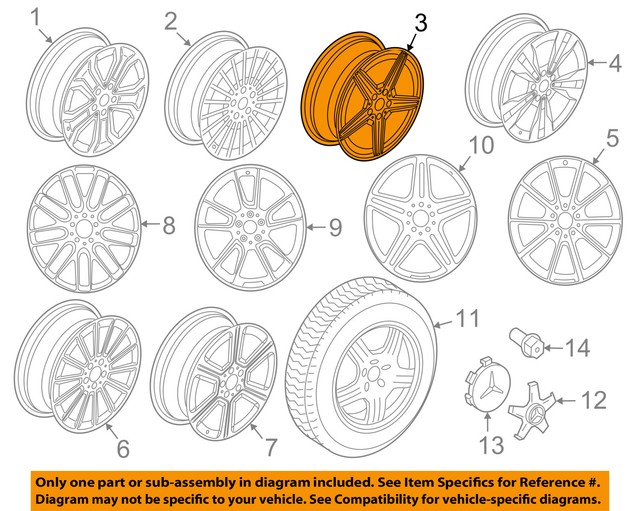 1
2
3
4
10
5
8
9
11
14
12
13
6
7

Only one part or sub-assembly in diagram included. See Item Specifics for Reference #.
Diagram may not be specific to your vehicle. See Compatibility for vehicle-specific diagrams.